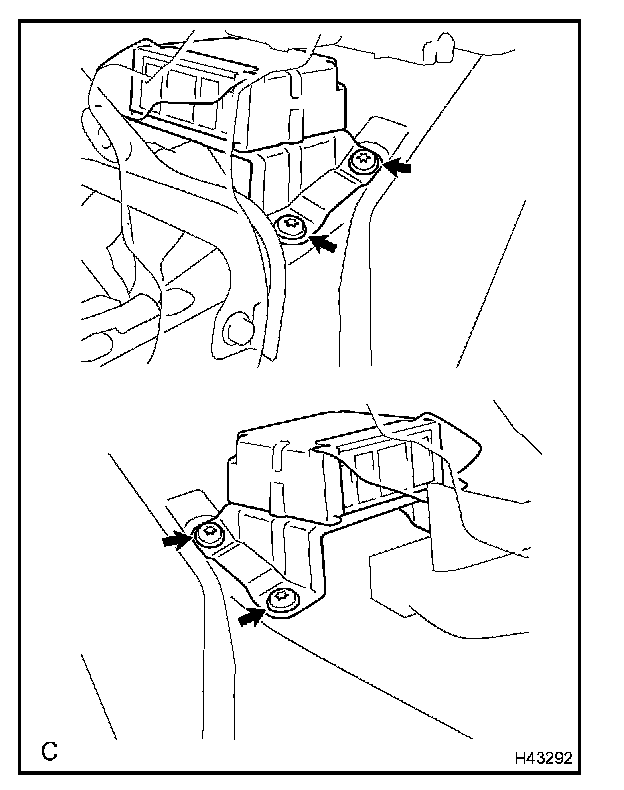 C

H43292