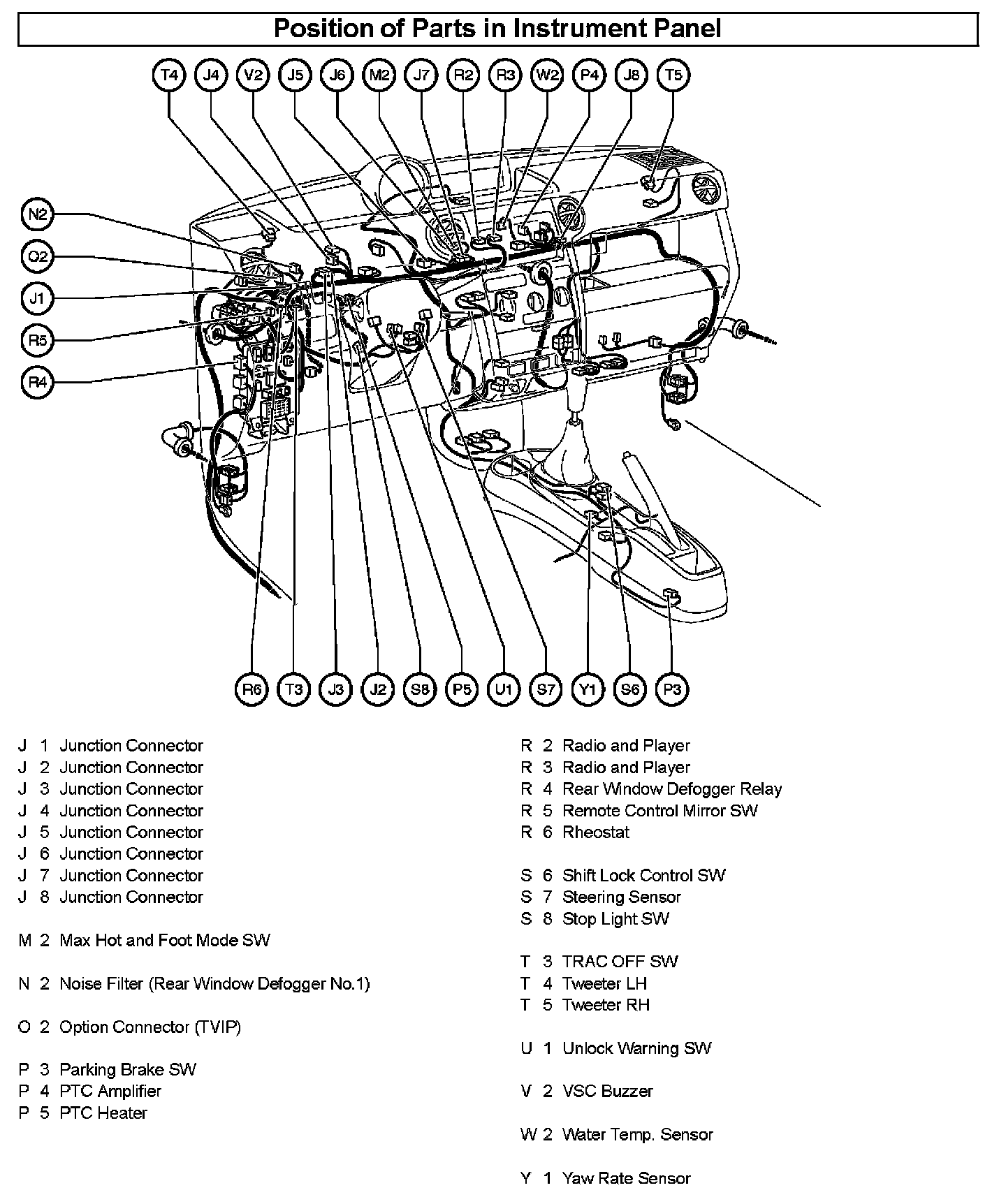 Position of Parts in Instrument Panel

T4 J4 V2 J5 J6 M2 J7 R2 R3 W2 P4 J8 T5

N2
O2
J1
R5
R4

R6 T3 J3 J2 S8 P5 U1 S7 Y1 S6 P3

J 1 Junction Connector
J 2 Junction Connector
J 3 Junction Connector
J 4 Junction Connector
J 5 Junction Connector
J 6 Junction Connector
J 7 Junction Connector
J 8 Junction Connector

M 2 Max Hot and Foot Mode SW

N 2 Noise Filter (Rear Window Defogger No.1)

O 2 Option Connector (TVIP)

P 3 Parking Brake SW
P 4 PTC Amplifier
P 5 PTC Heater

R 2 Radio and Player
R 3 Radio and Player
R 4 Rear Window Defogger Relay
R 5 Remote Control Mirror SW
R 6 Rheostat

S 6 Shift Lock Control SW
S 7 Steering Sensor
S 8 Stop Light SW

T 3 TRAC OFF SW
T 4 Tweeter LH
T 5 Tweeter RH

U 1 Unlock Warning SW

V 2 VSC Buzzer

W 2 Water Temp. Sensor

Y 1 Yaw Rate Sensor