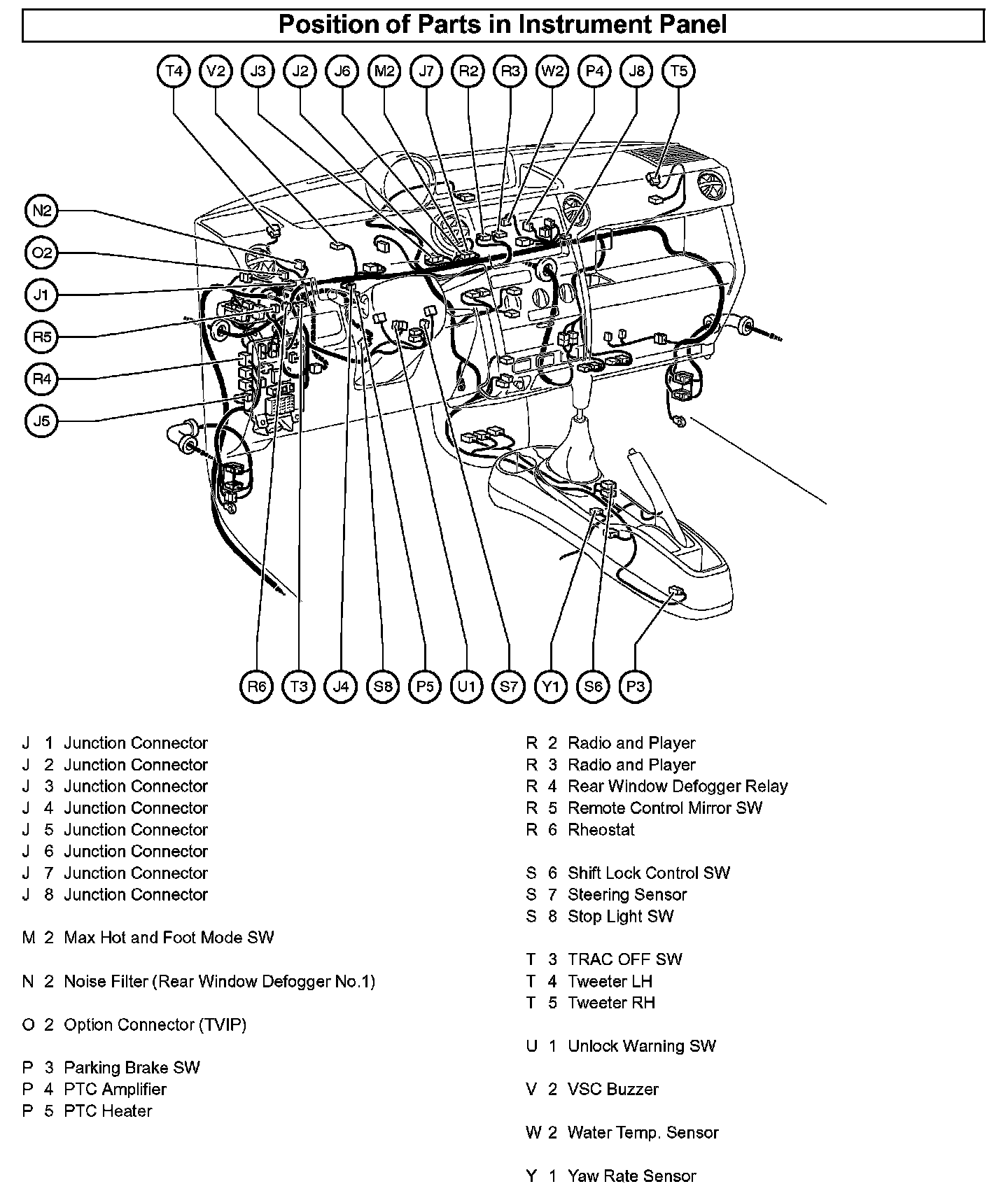 Position of Parts in Instrument Panel

T4 V2 J3 J2 J6 M2 J7 R2 R3 W2 P4 J8 T5

N2
O2
J1
R5
R4
J5

R6 T3 J4 S8 P5 U1 S7 Y1 S6 P3

J 1 Junction Connector
J 2 Junction Connector
J 3 Junction Connector
J 4 Junction Connector
J 5 Junction Connector
J 6 Junction Connector
J 7 Junction Connector
J 8 Junction Connector

M 2 Max Hot and Foot Mode SW

N 2 Noise Filter (Rear Window Defogger No.1)

O 2 Option Connector (TVIP)

P 3 Parking Brake SW
P 4 PTC Amplifier
P 5 PTC Heater

R 2 Radio and Player
R 3 Radio and Player
R 4 Rear Window Defogger Relay
R 5 Remote Control Mirror SW
R 6 Rheostat

S 6 Shift Lock Control SW
S 7 Steering Sensor
S 8 Stop Light SW

T 3 TRAC OFF SW
T 4 Tweeter LH
T 5 Tweeter RH

U 1 Unlock Warning SW

V 2 VSC Buzzer

W 2 Water Temp. Sensor

Y 1 Yaw Rate Sensor