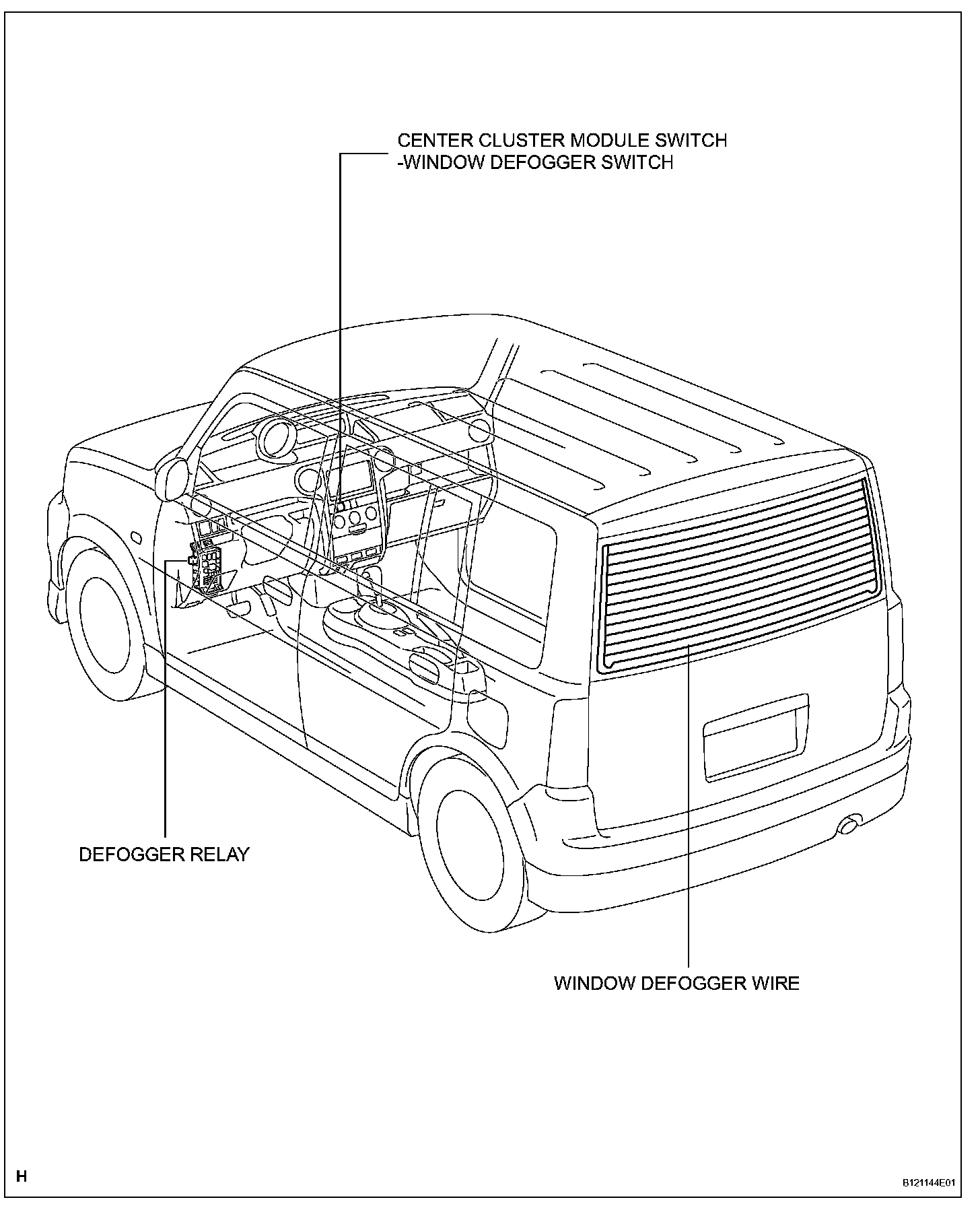 CENTER CLUSTER MODULE SWITCH
-WINDOW DEFOGGER SWITCH

DEFOGGER RELAY

WINDOW DEFOGGER WIRE

H

B121144E01