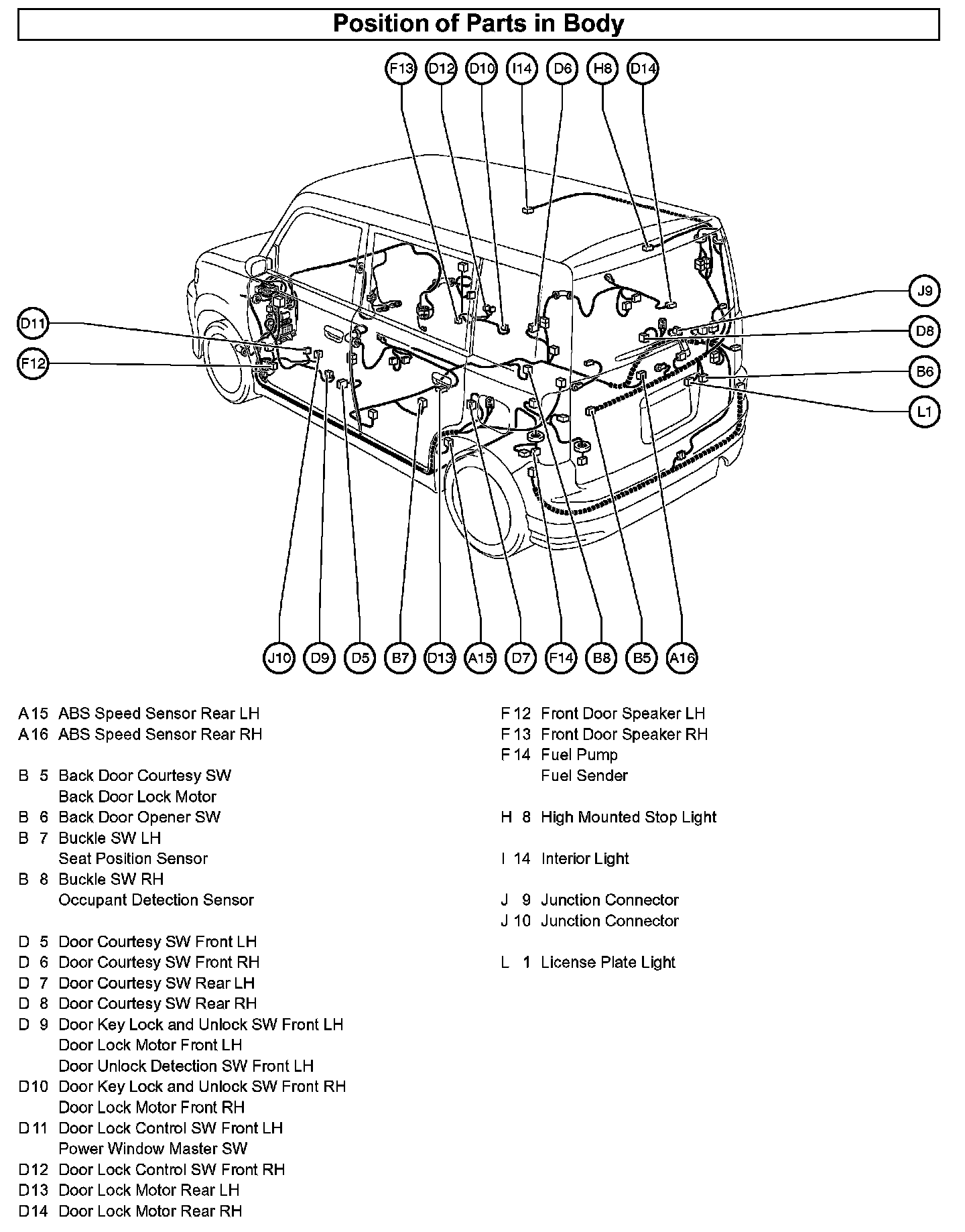 Position of Parts in Body

F13 D12 D10 I14 D6 H8 D14

D11
F12

J9
D8
B6
L1

J10 D9 D5 B7 D13 A15 D7 F14 B8 B5 A16

A15 ABS Speed Sensor Rear LH
A16 ABS Speed Sensor Rear RH

B 5 Back Door Courtesy SW
Back Door Lock Motor
B 6 Back Door Opener SW
B 7 Buckle SW LH
Seat Position Sensor
B 8 Buckle SW RH
Occupant Detection Sensor

D 5 Door Courtesy SW Front LH
D 6 Door Courtesy SW Front RH
D 7 Door Courtesy SW Rear LH
D 8 Door Courtesy SW Rear RH
D 9 Door Key Lock and Unlock SW Front LH
Door Lock Motor Front LH
Door Unlock Detection SW Front LH
D10 Door Key Lock and Unlock SW Front RH
Door Lock Motor Front RH
D11 Door Lock Control SW Front LH
Power Window Master SW
D12 Door Lock Control SW Front RH
D13 Door Lock Motor Rear LH
D14 Door Lock Motor Rear RH

F 12 Front Door Speaker LH
F 13 Front Door Speaker RH
F 14 Fuel Pump
Fuel Sender

H 8 High Mounted Stop Light

I 14 Interior Light

J 9 Junction Connector
J 10 Junction Connector

L 1 License Plate Light