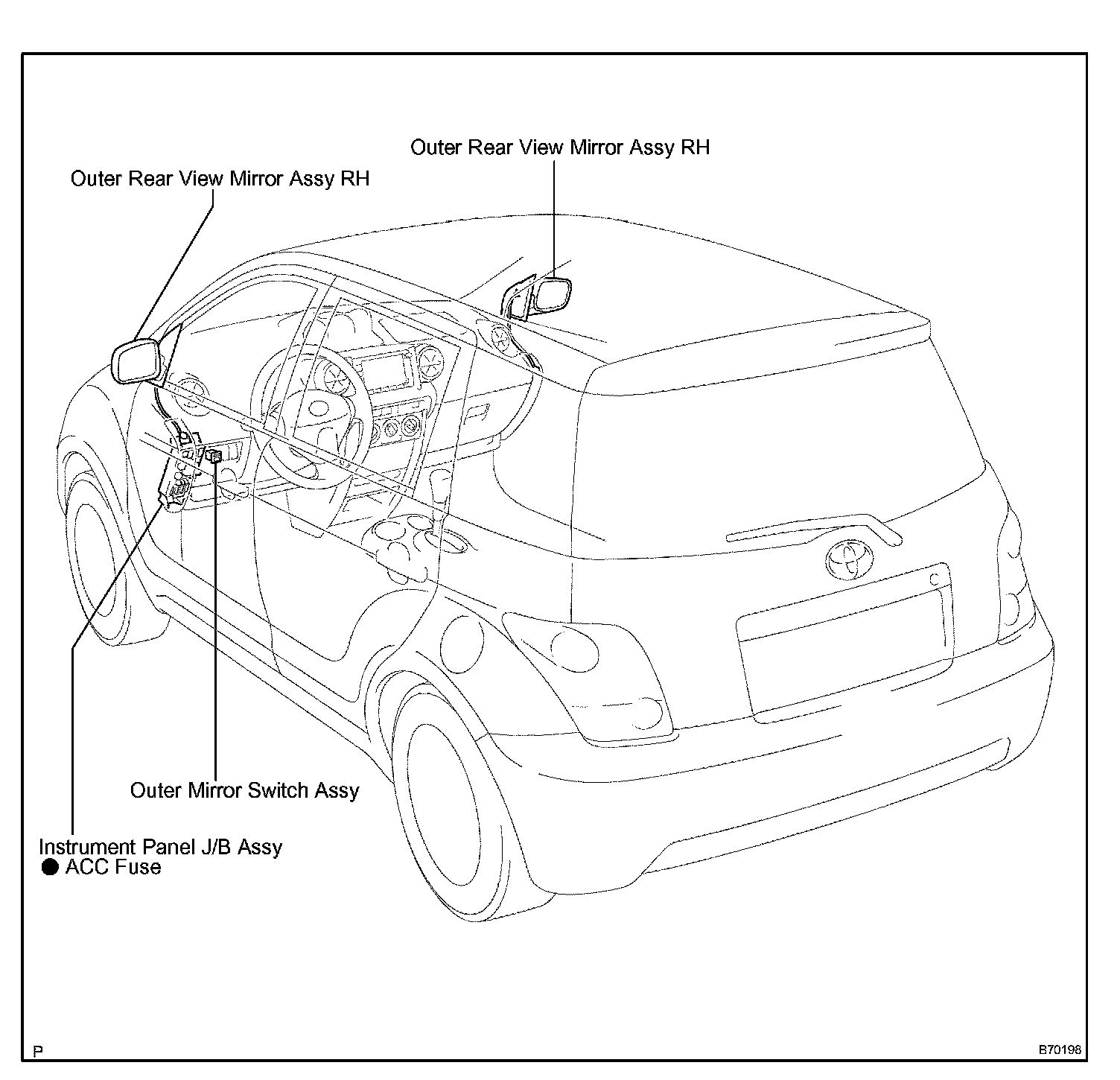 Outer Rear View Mirror Assy RH

Outer Rear View Mirror Assy RH

Outer Mirror Switch Assy

Instrument Panel J/B Assy
● ACC Fuse

P

B70198