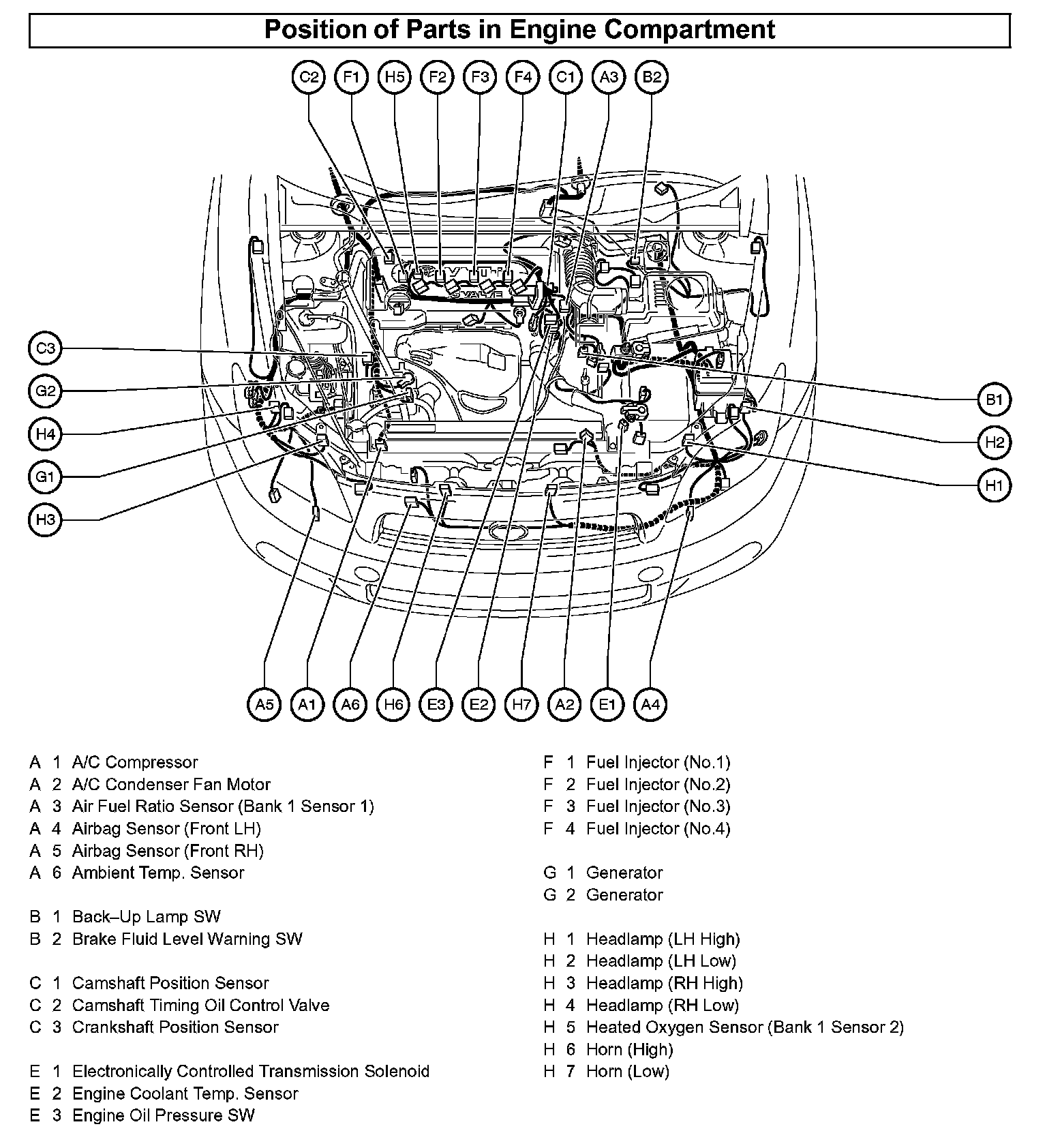 Position of Parts in Engine Compartment

C2 F1 H5 F2 F3 F4 C1 A3 B2

C3
G2
H4
G1
H3

B1
H2
H1

A5 A1 A6 H6 E3 E2 H7 A2 E1 A4

A 1 A/C Compressor
A 2 A/C Condenser Fan Motor
A 3 Air Fuel Ratio Sensor (Bank 1 Sensor 1)
A 4 Airbag Sensor (Front LH)
A 5 Airbag Sensor (Front RH)
A 6 Ambient Temp. Sensor

B 1 Back–Up Lamp SW
B 2 Brake Fluid Level Warning SW

C 1 Camshaft Position Sensor
C 2 Camshaft Timing Oil Control Valve
C 3 Crankshaft Position Sensor

E 1 Electronically Controlled Transmission Solenoid
E 2 Engine Coolant Temp. Sensor
E 3 Engine Oil Pressure SW

F 1 Fuel Injector (No.1)
F 2 Fuel Injector (No.2)
F 3 Fuel Injector (No.3)
F 4 Fuel Injector (No.4)

G 1 Generator
G 2 Generator

H 1 Headlamp (LH High)
H 2 Headlamp (LH Low)
H 3 Headlamp (RH High)
H 4 Headlamp (RH Low)
H 5 Heated Oxygen Sensor (Bank 1 Sensor 2)
H 6 Horn (High)
H 7 Horn (Low)