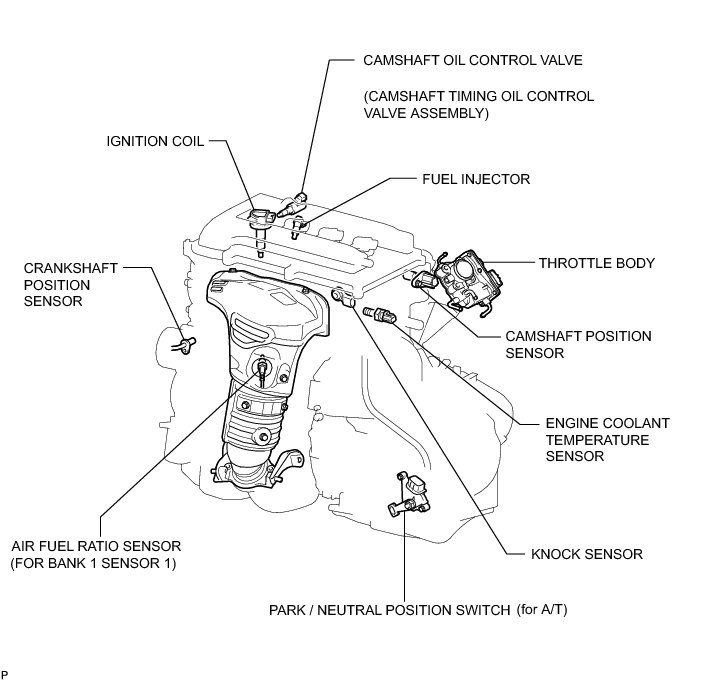 CAMSHAFT OIL CONTROL VALVE

(CAMSHAFT TIMING OIL CONTROL VALVE ASSEMBLY)

IGNITION COIL

FUEL INJECTOR

CRANKSHAFT POSITION SENSOR

THROTTLE BODY

CAMSHAFT POSITION SENSOR

ENGINE COOLANT TEMPERATURE SENSOR

AIR FUEL RATIO SENSOR (FOR BANK 1 SENSOR 1)

KNOCK SENSOR

PARK / NEUTRAL POSITION SWITCH (for A/T)

P