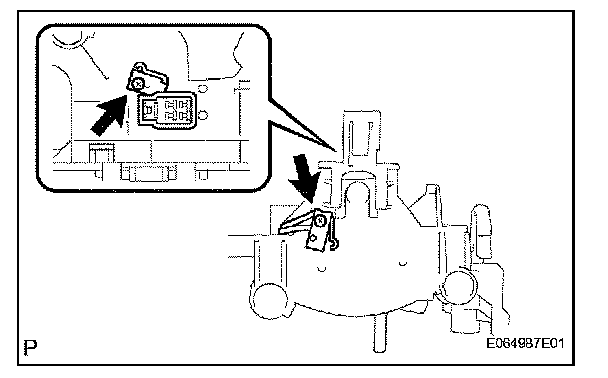 P

E064987E01