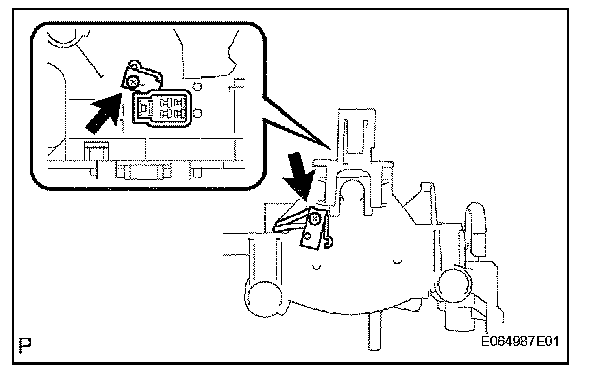 P

E064987E01