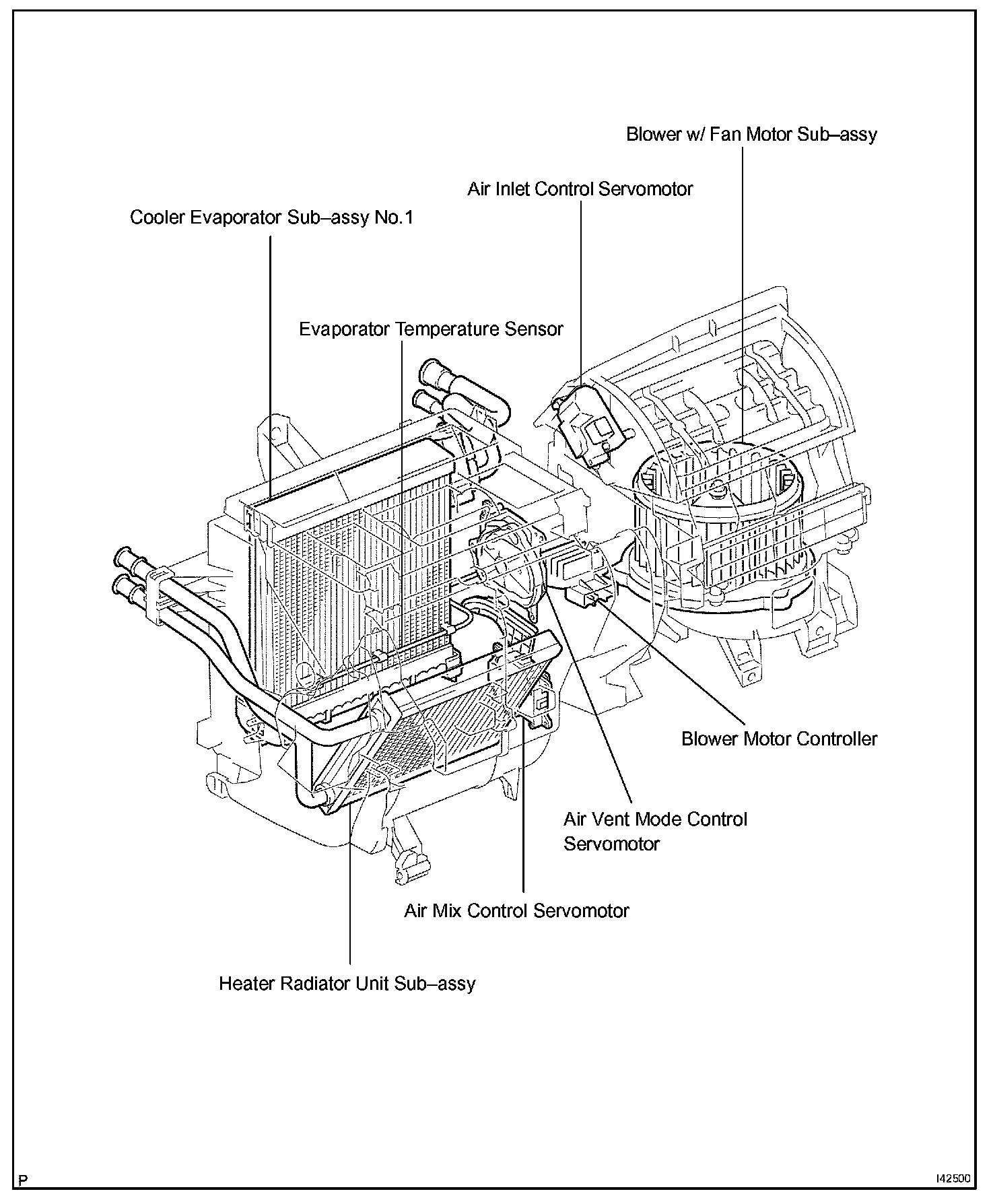 Blower w/ Fan Motor Sub–assy

Air Inlet Control Servomotor

Cooler Evaporator Sub–assy No.1

Evaporator Temperature Sensor

Blower Motor Controller

Air Vent Mode Control Servomotor

Air Mix Control Servomotor

Heater Radiator Unit Sub–assy

P

I42500