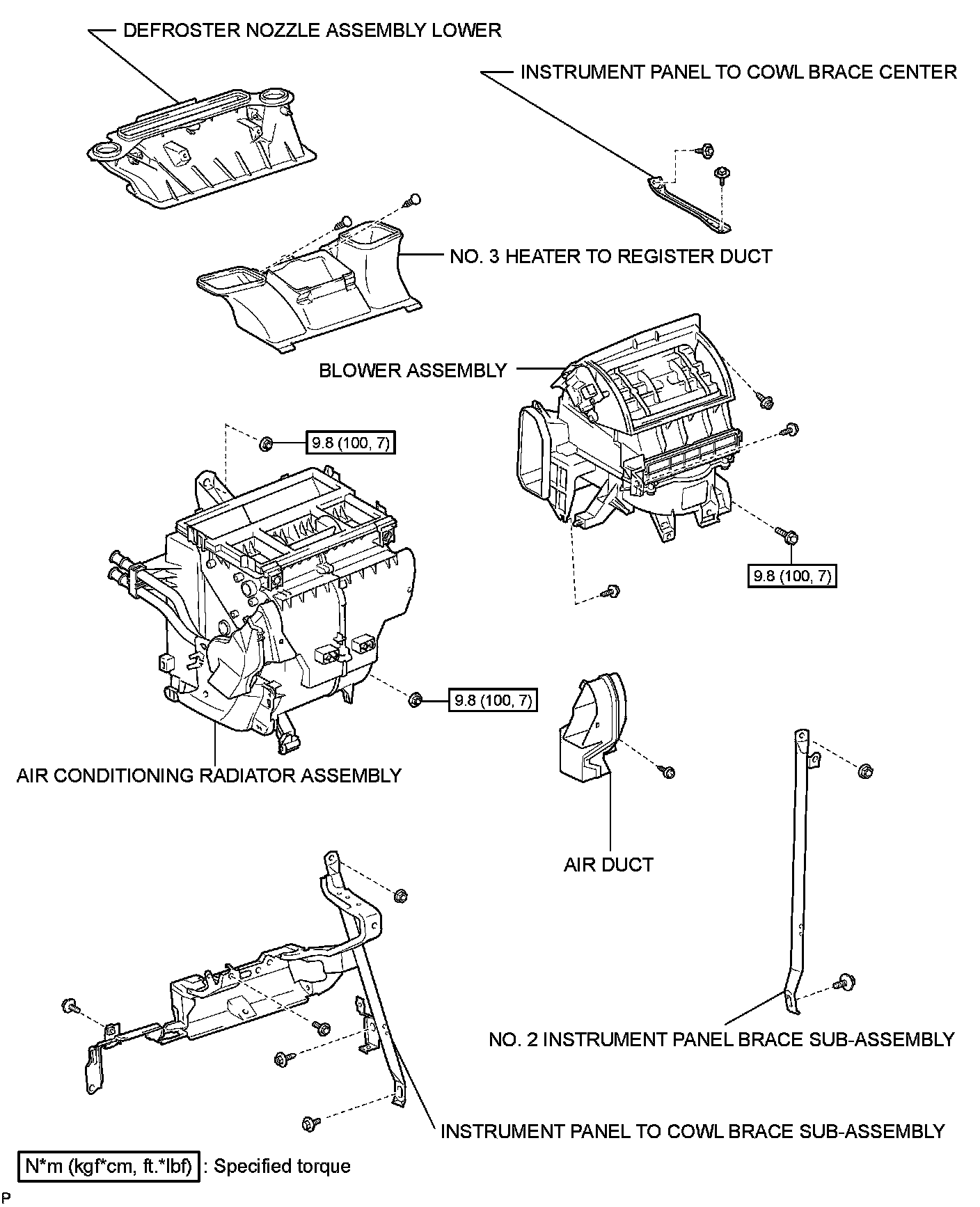 DEFROSTER NOZZLE ASSEMBLY LOWER

INSTRUMENT PANEL TO COWL BRACE CENTER

NO. 3 HEATER TO REGISTER DUCT

BLOWER ASSEMBLY

9.8 (100, 7)

9.8 (100, 7)

9.8 (100, 7)

AIR CONDITIONING RADIATOR ASSEMBLY

AIR DUCT

NO. 2 INSTRUMENT PANEL BRACE SUB-ASSEMBLY

INSTRUMENT PANEL TO COWL BRACE SUB-ASSEMBLY

N*m (kgf*cm, ft.*lbf) : Specified torque

P