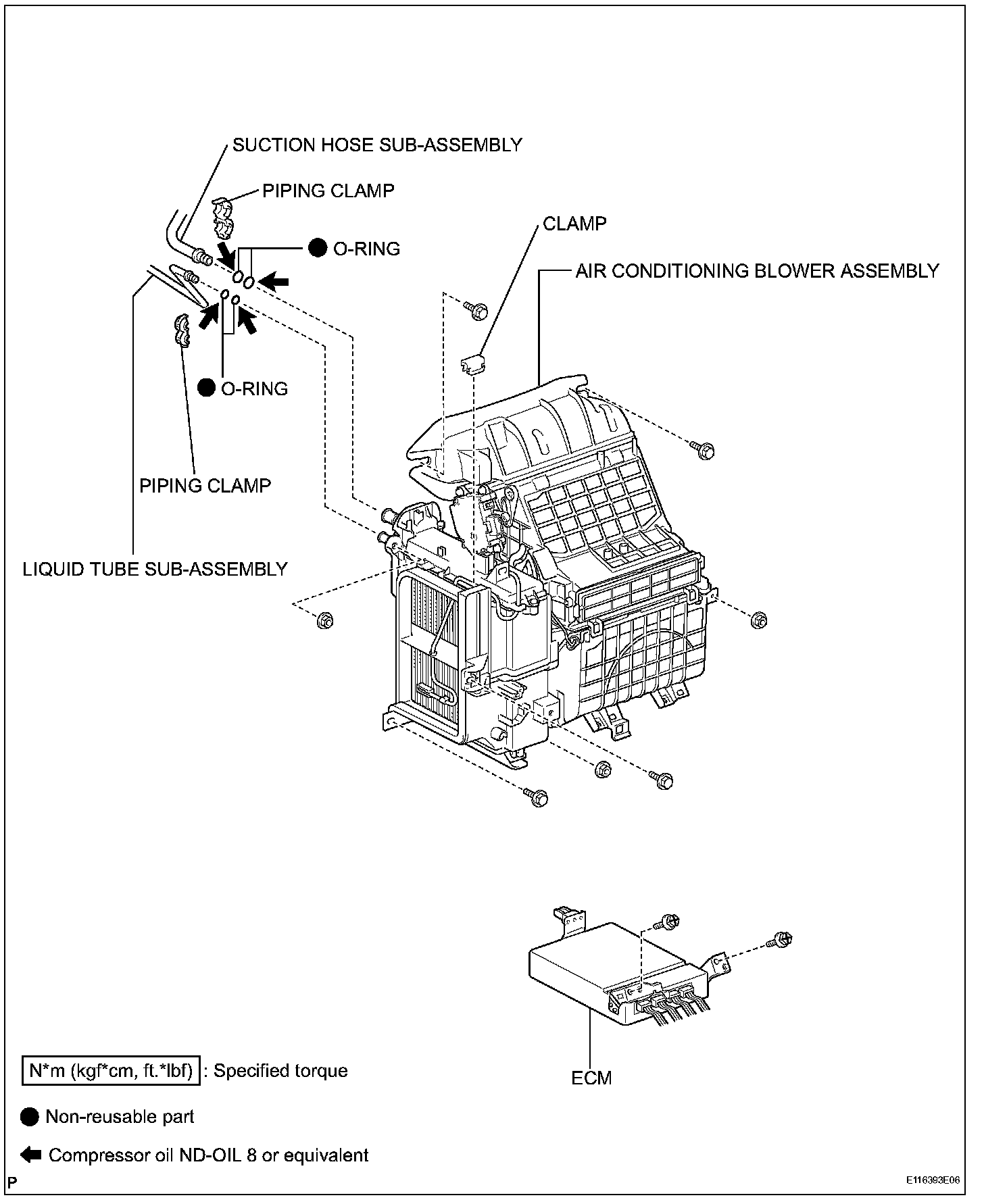 SUCTION HOSE SUB-ASSEMBLY

PIPING CLAMP

CLAMP

O-RING

AIR CONDITIONING BLOWER ASSEMBLY

O-RING

PIPING CLAMP

LIQUID TUBE SUB-ASSEMBLY

ECM

N*m (kgf*cm, ft.*lbf) : Specified torque

Non-reusable part

Compressor oil ND-OIL 8 or equivalent

P

E116393E06