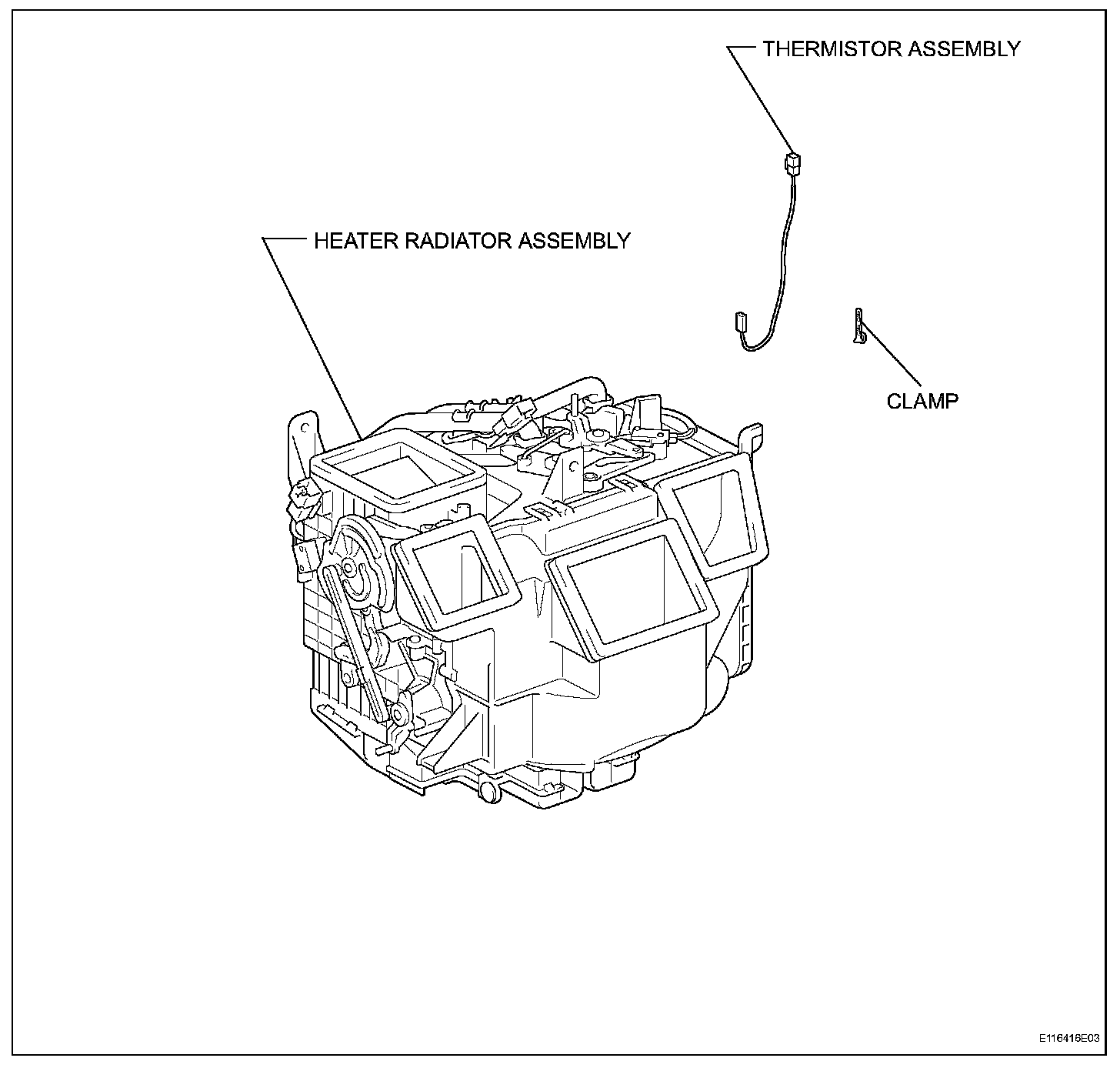 THERMISTOR ASSEMBLY

HEATER RADIATOR ASSEMBLY

CLAMP

E116416E03