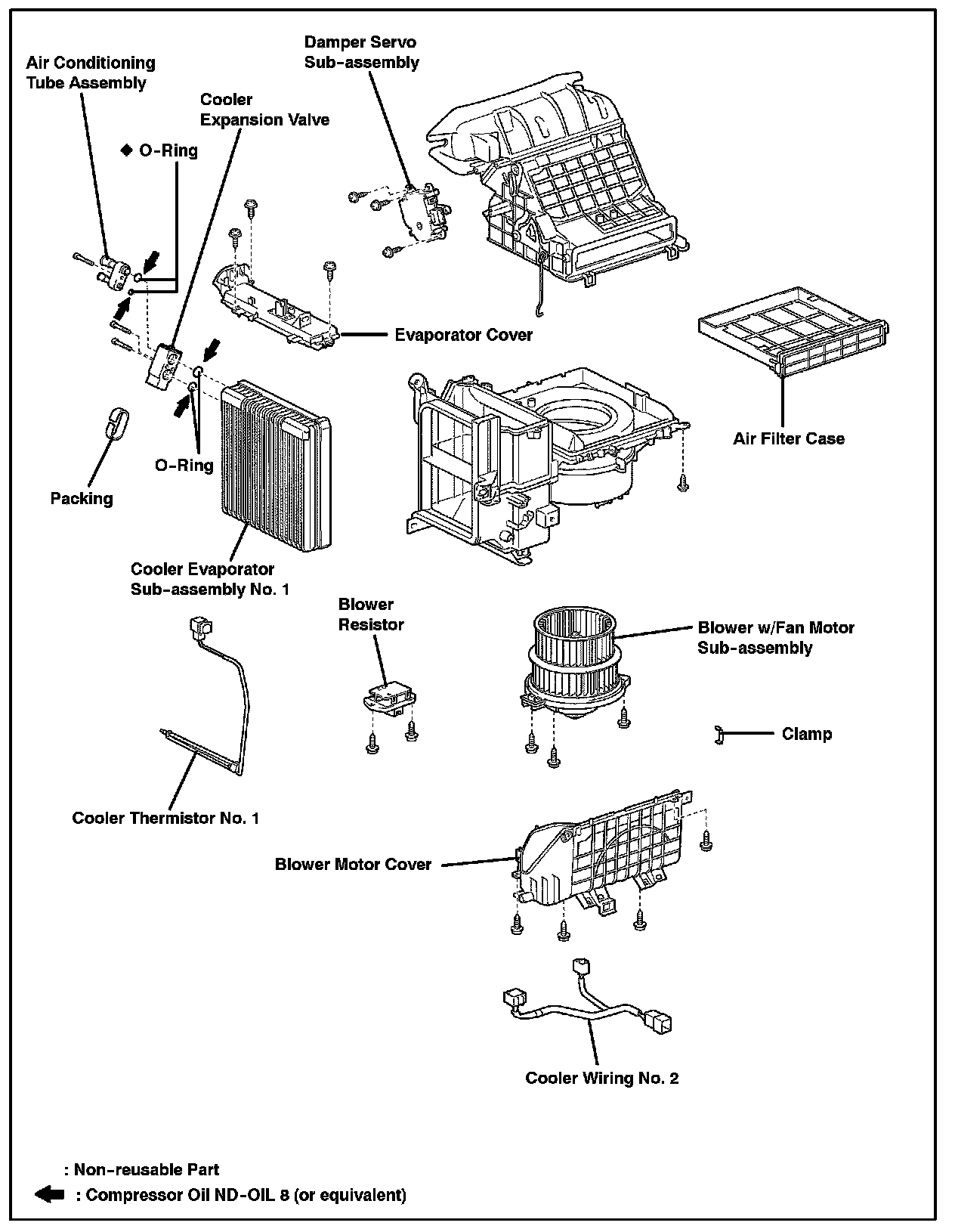 Air Conditioning Tube Assembly

Damper Servo Sub-assembly

Cooler Expansion Valve

◆ O-Ring

Evaporator Cover

Air Filter Case

O-Ring

Packing

Cooler Evaporator Sub-assembly No. 1

Blower Resistor

Blower w/Fan Motor Sub-assembly

Clamp

Cooler Thermistor No. 1

Blower Motor Cover

Cooler Wiring No. 2

: Non-reusable Part

: Compressor Oil ND-OIL 8 (or equivalent)