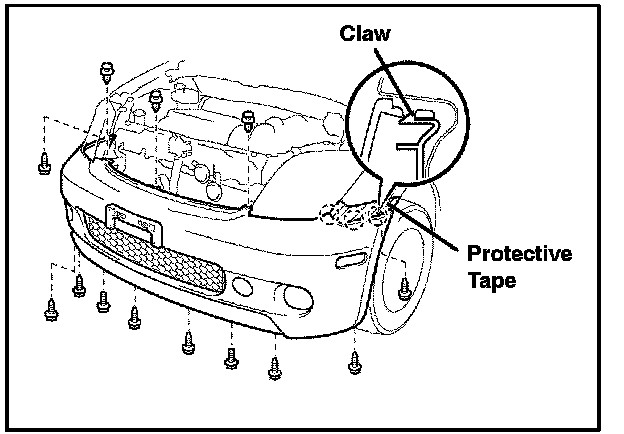 Claw

Protective Tape