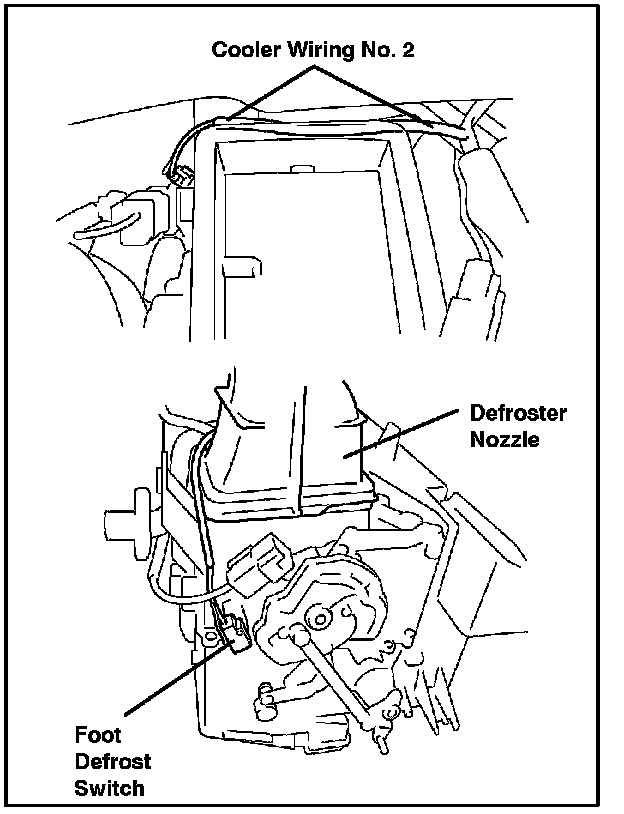 Cooler Wiring No. 2

Defroster Nozzle

Foot Defrost Switch