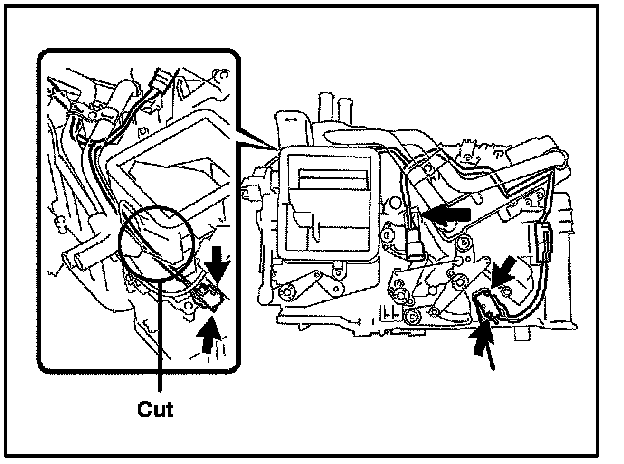 Cut