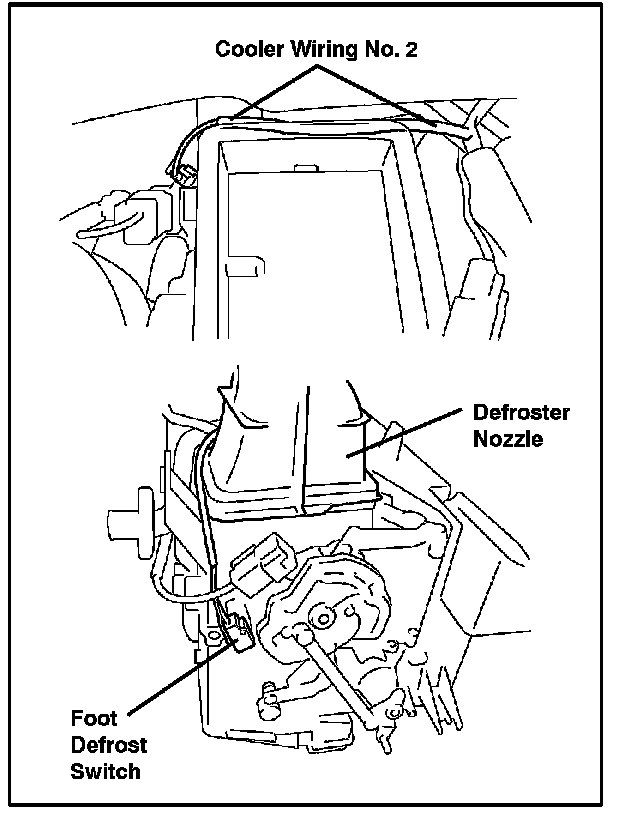 Cooler Wiring No. 2

Defroster Nozzle

Foot Defrost Switch