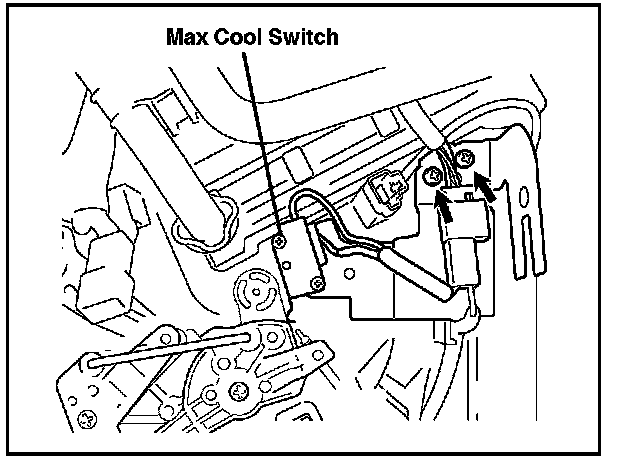 Max Cool Switch