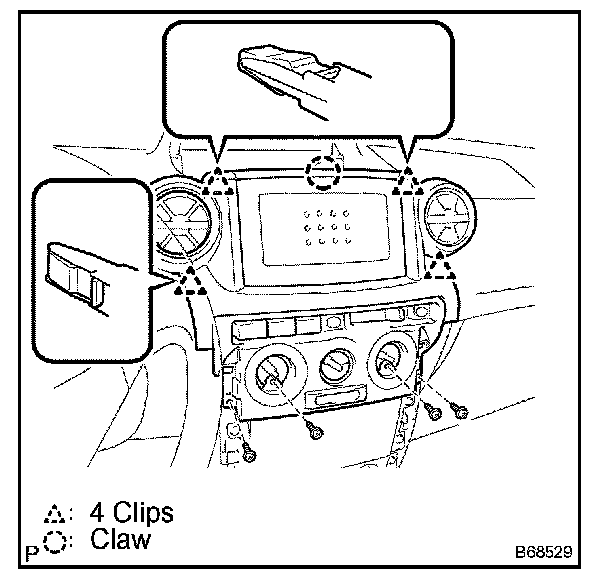 △: 4 Clips
P ○: Claw

B68529