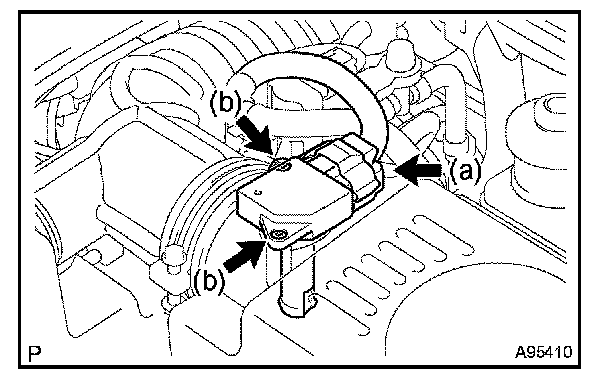 (b)
(a)
(b)
P
A95410