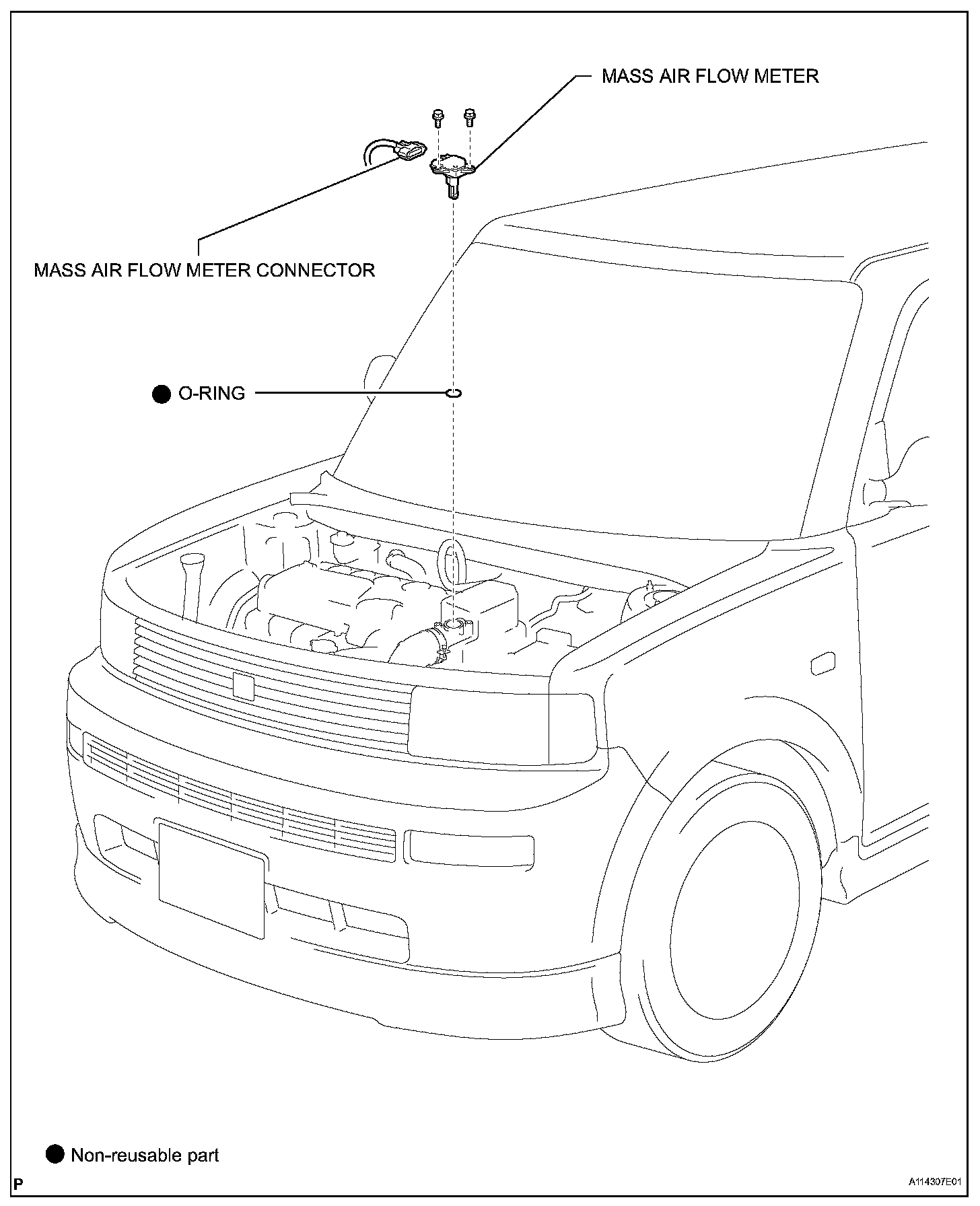 MASS AIR FLOW METER

MASS AIR FLOW METER CONNECTOR

● O-RING

● Non-reusable part

P

A114307E01