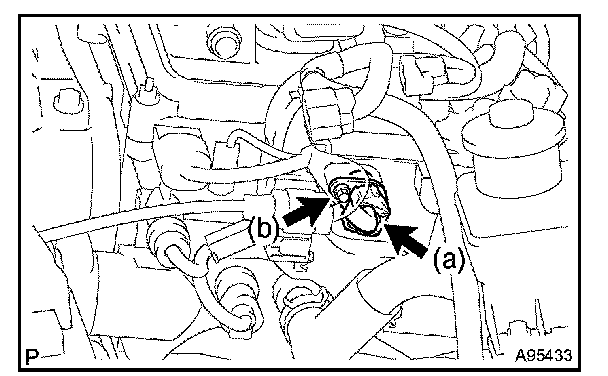 (b)
(a)
P
A95433