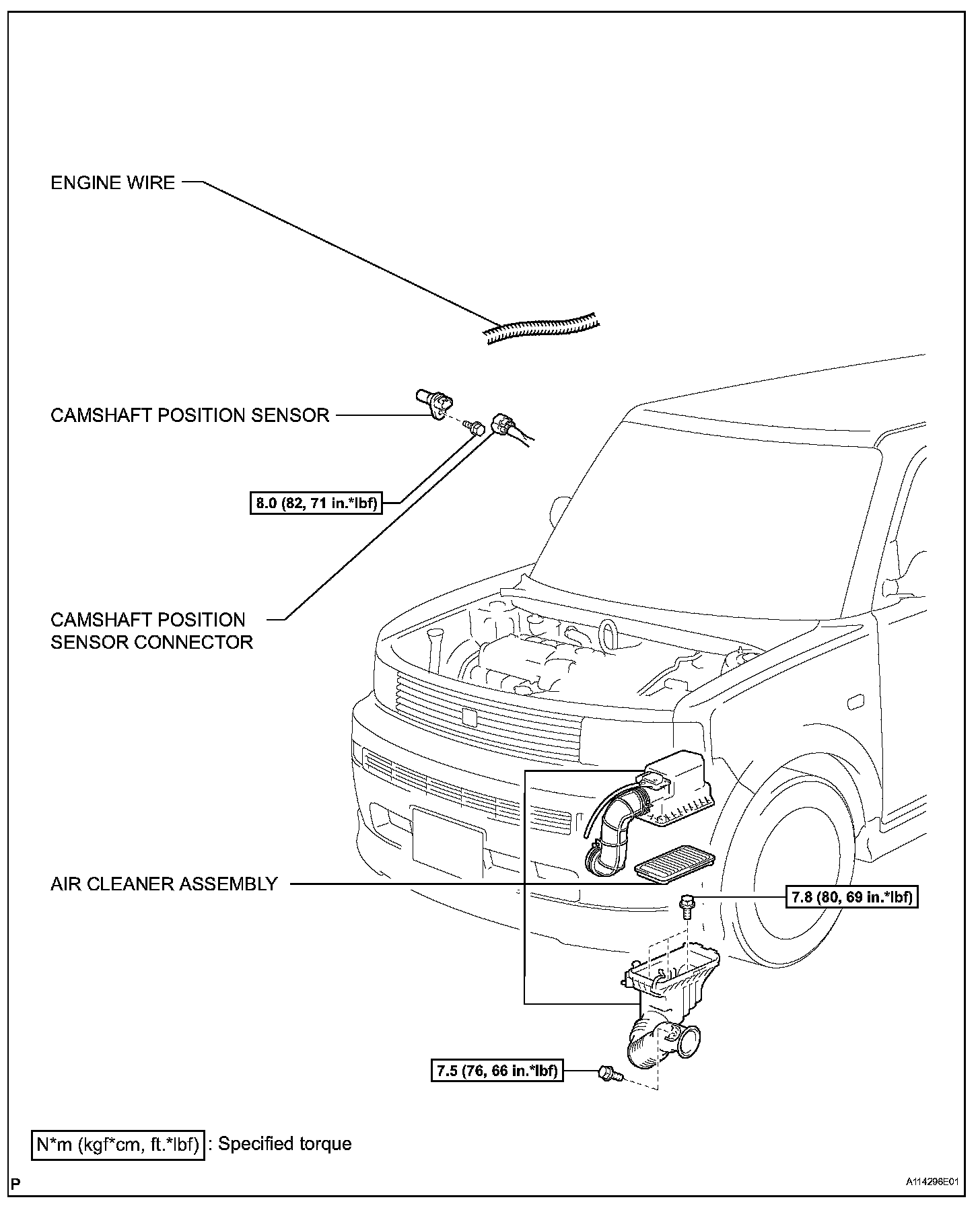 ENGINE WIRE

CAMSHAFT POSITION SENSOR

8.0 (82, 71 in.*lbf)

CAMSHAFT POSITION SENSOR CONNECTOR

AIR CLEANER ASSEMBLY

7.8 (80, 69 in.*lbf)

7.5 (76, 66 in.*lbf)

N*m (kgf*cm, ft.*lbf) : Specified torque

P

A114296E01