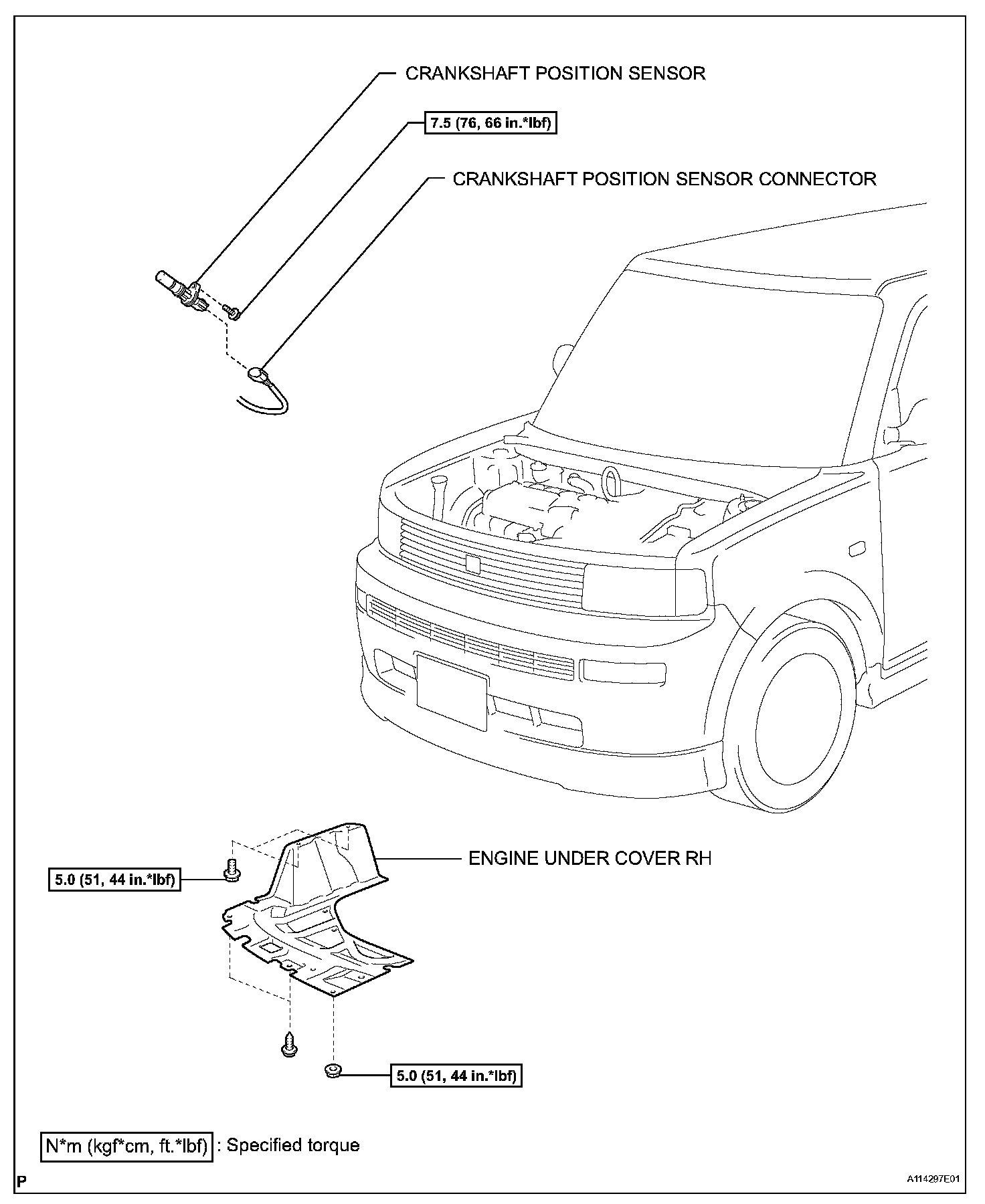 CRANKSHAFT POSITION SENSOR

7.5 (76, 66 in.*lbf)

CRANKSHAFT POSITION SENSOR CONNECTOR

ENGINE UNDER COVER RH

5.0 (51, 44 in.*lbf)

5.0 (51, 44 in.*lbf)

N*m (kgf*cm, ft.*lbf) : Specified torque

P

A114297E01