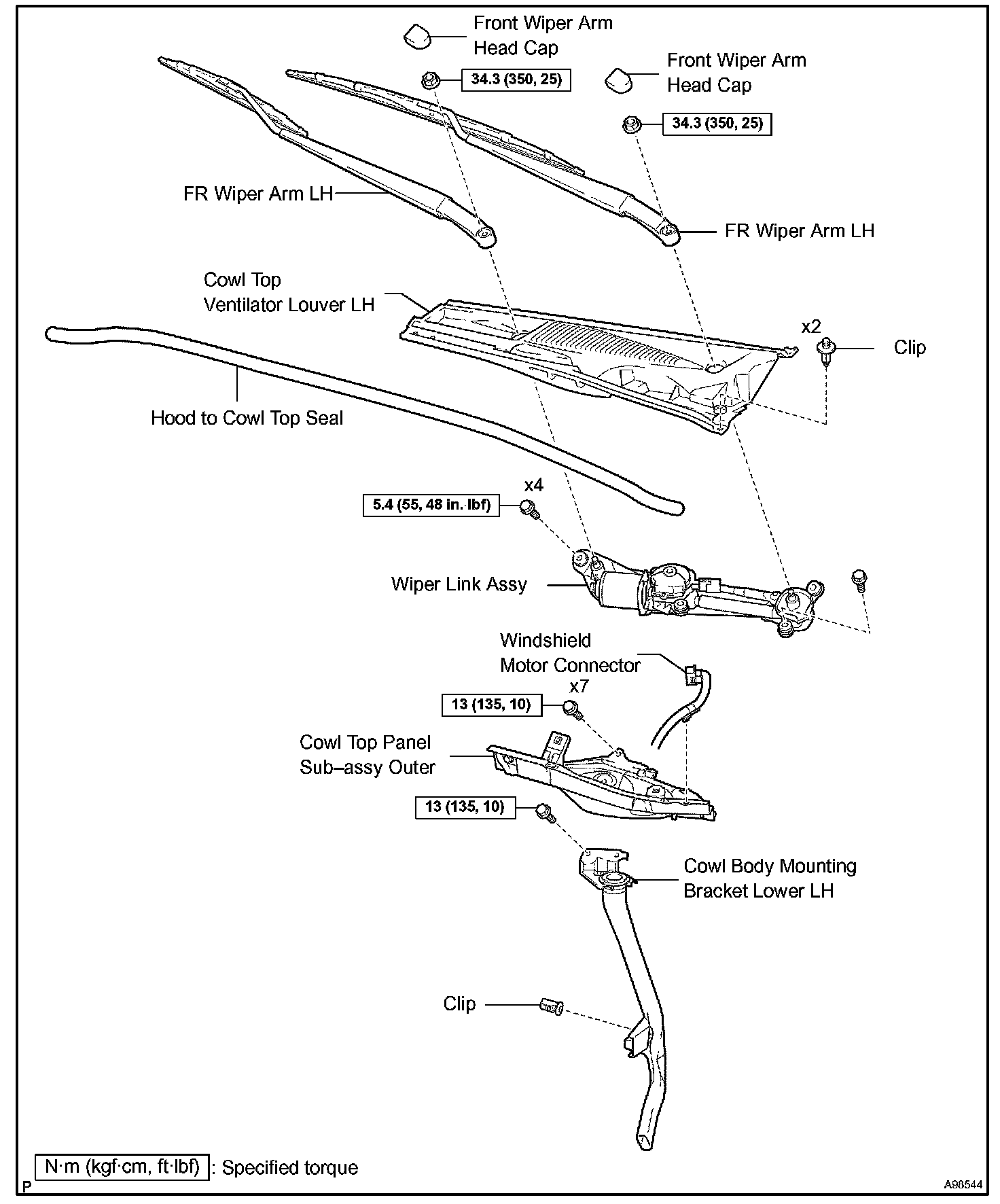 Front Wiper Arm Head Cap

34.3 (350, 25)

Front Wiper Arm Head Cap

34.3 (350, 25)

FR Wiper Arm LH

FR Wiper Arm LH

Cowl Top Ventilator Louver LH

x2

Clip

Hood to Cowl Top Seal

x4

5.4 (55, 48 in.·lbf)

Wiper Link Assy

Windshield Motor Connector

x7

13 (135, 10)

Cowl Top Panel Sub–assy Outer

13 (135, 10)

Cowl Body Mounting Bracket Lower LH

Clip

N·m (kgf·cm, ft·lbf) : Specified torque

P

A98544