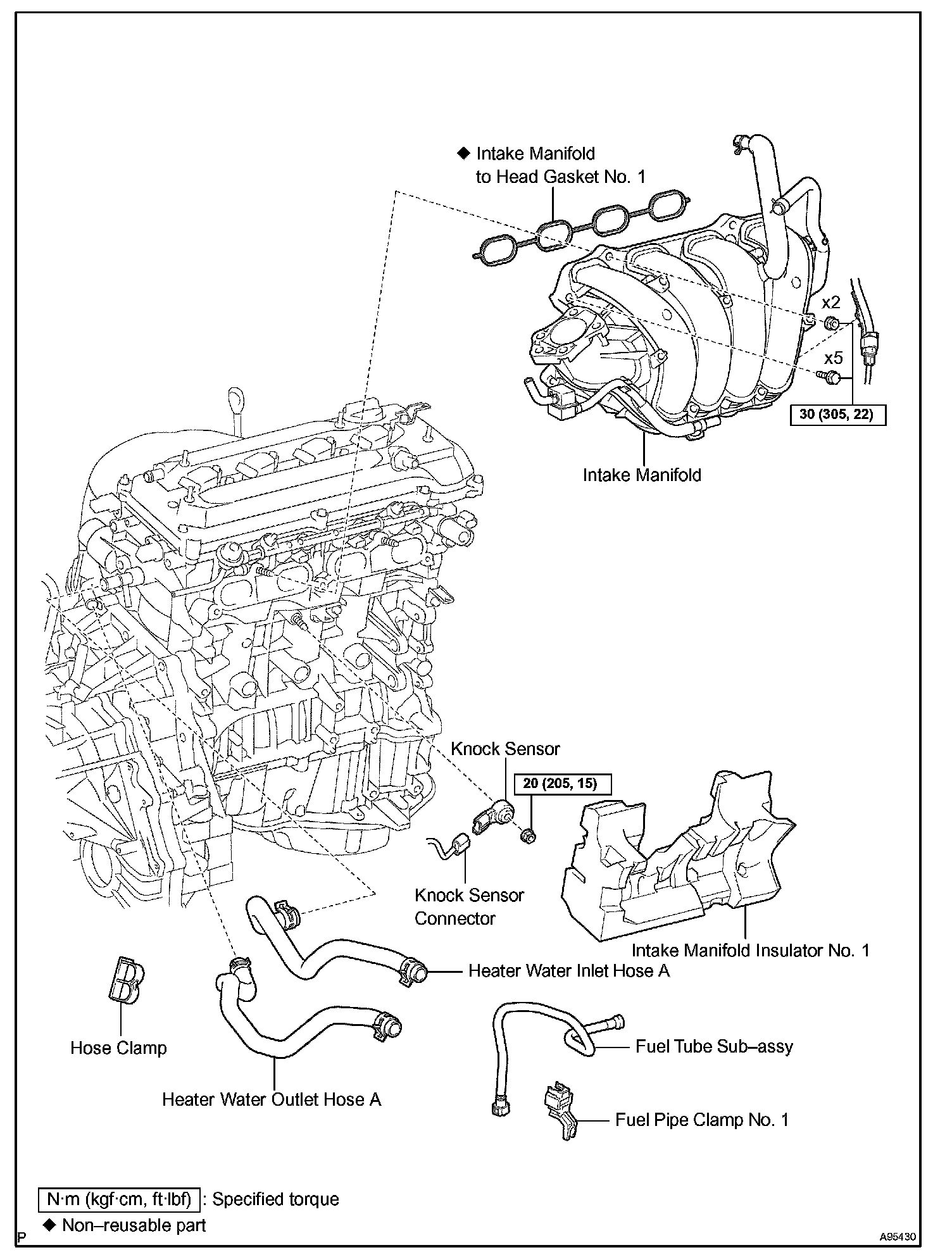 ◆ Intake Manifold to Head Gasket No. 1

x2

x5

30 (305, 22)

Intake Manifold

Knock Sensor

20 (205, 15)

Knock Sensor Connector

Intake Manifold Insulator No. 1

Heater Water Inlet Hose A

Hose Clamp

Fuel Tube Sub–assy

Heater Water Outlet Hose A

Fuel Pipe Clamp No. 1

N·m (kgf·cm, ft·lbf) : Specified torque

◆ Non–reusable part

P

A95430