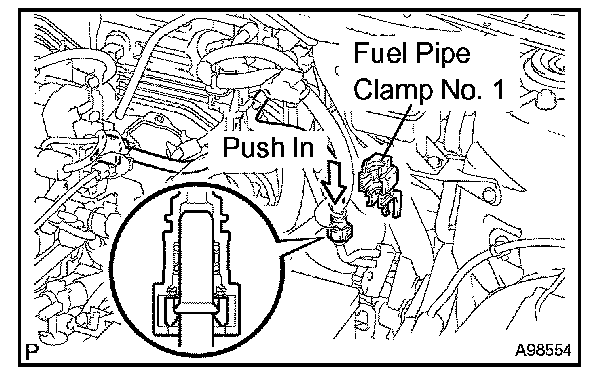 Fuel Pipe Clamp No. 1

Push In

P

A98554