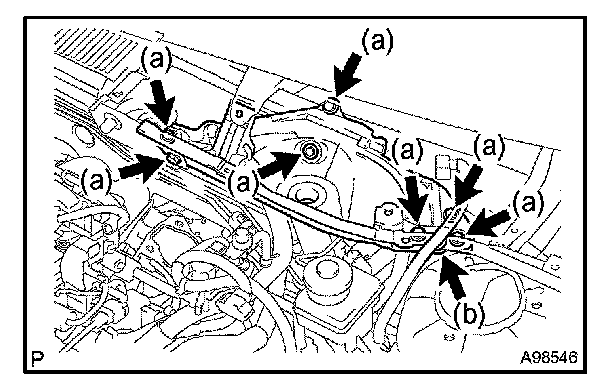 (a)
(a)
(a)
(a)
(a)
(a)
(a)
(b)
P
A98546