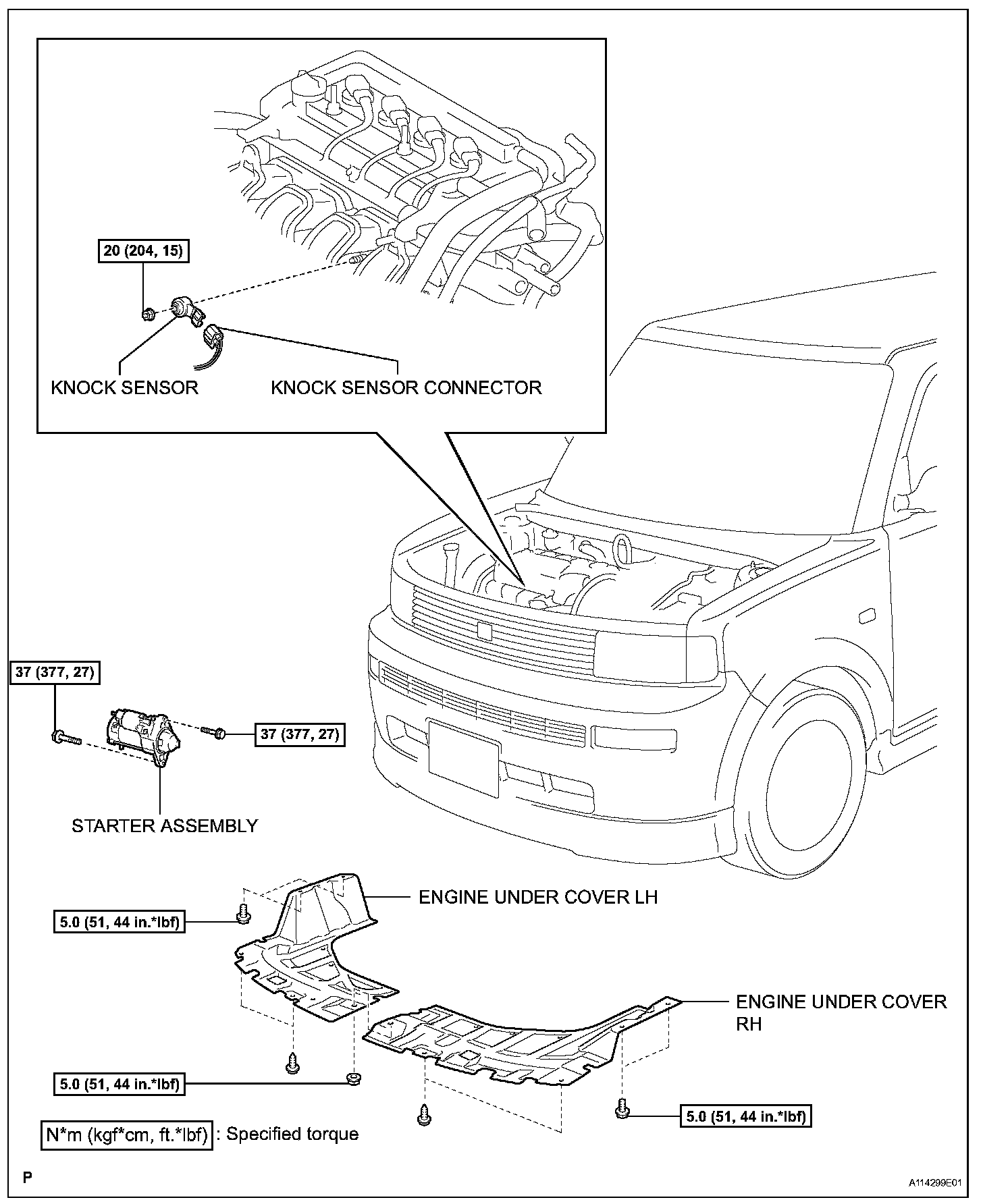 20 (204, 15)

KNOCK SENSOR

KNOCK SENSOR CONNECTOR

37 (377, 27)

37 (377, 27)

STARTER ASSEMBLY

ENGINE UNDER COVER LH

5.0 (51, 44 in.*lbf)

ENGINE UNDER COVER RH

5.0 (51, 44 in.*lbf)

5.0 (51, 44 in.*lbf)

N*m (kgf*cm, ft.*lbf) : Specified torque

P

A114299E01