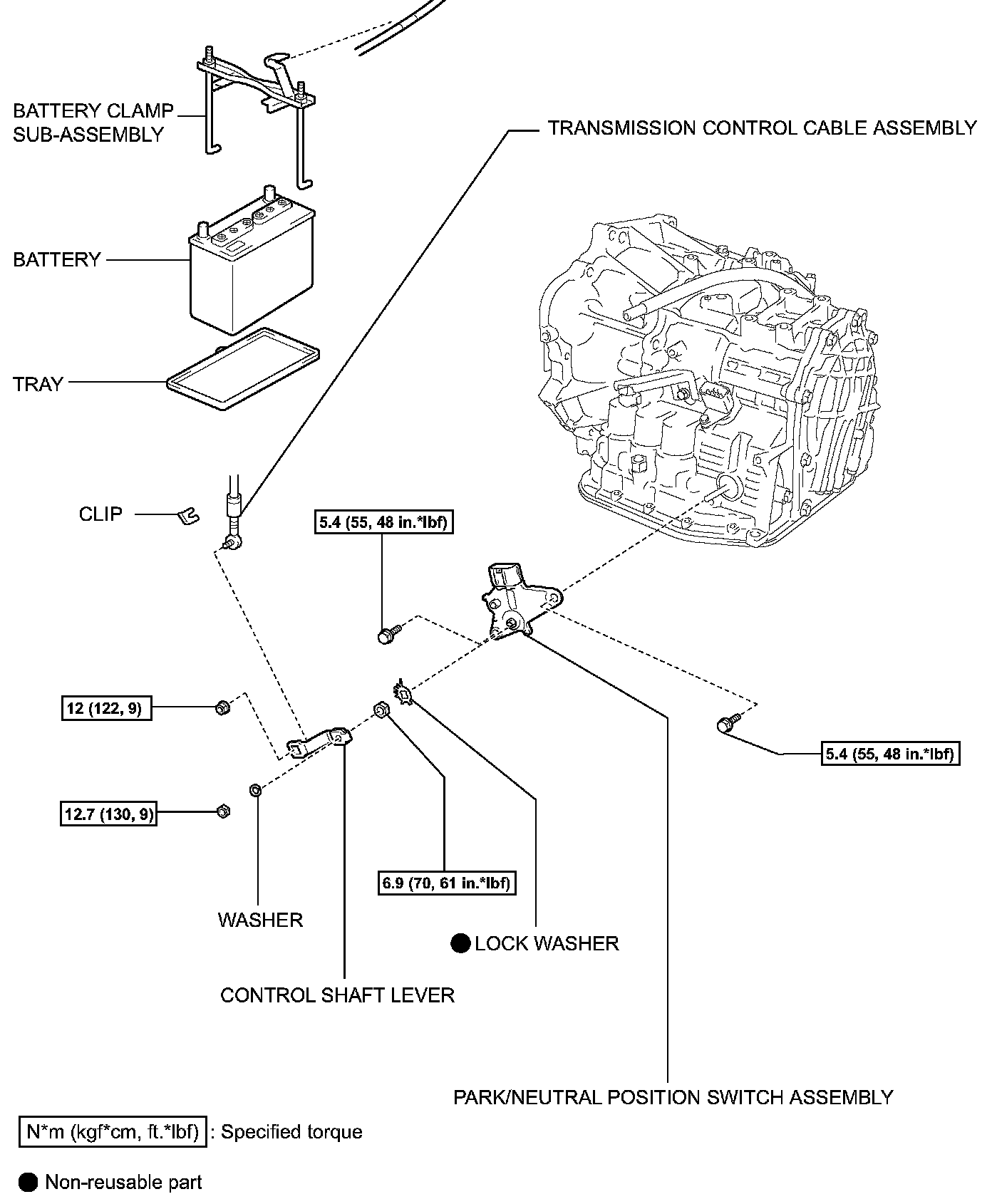 BATTERY CLAMP SUB-ASSEMBLY

TRANSMISSION CONTROL CABLE ASSEMBLY

BATTERY

TRAY

CLIP

5.4 (55, 48 in.*lbf)

12 (122, 9)

5.4 (55, 48 in.*lbf)

12.7 (130, 9)

6.9 (70, 61 in.*lbf)

WASHER

● LOCK WASHER

CONTROL SHAFT LEVER

PARK/NEUTRAL POSITION SWITCH ASSEMBLY

N*m (kgf*cm, ft.*lbf) : Specified torque

● Non-reusable part