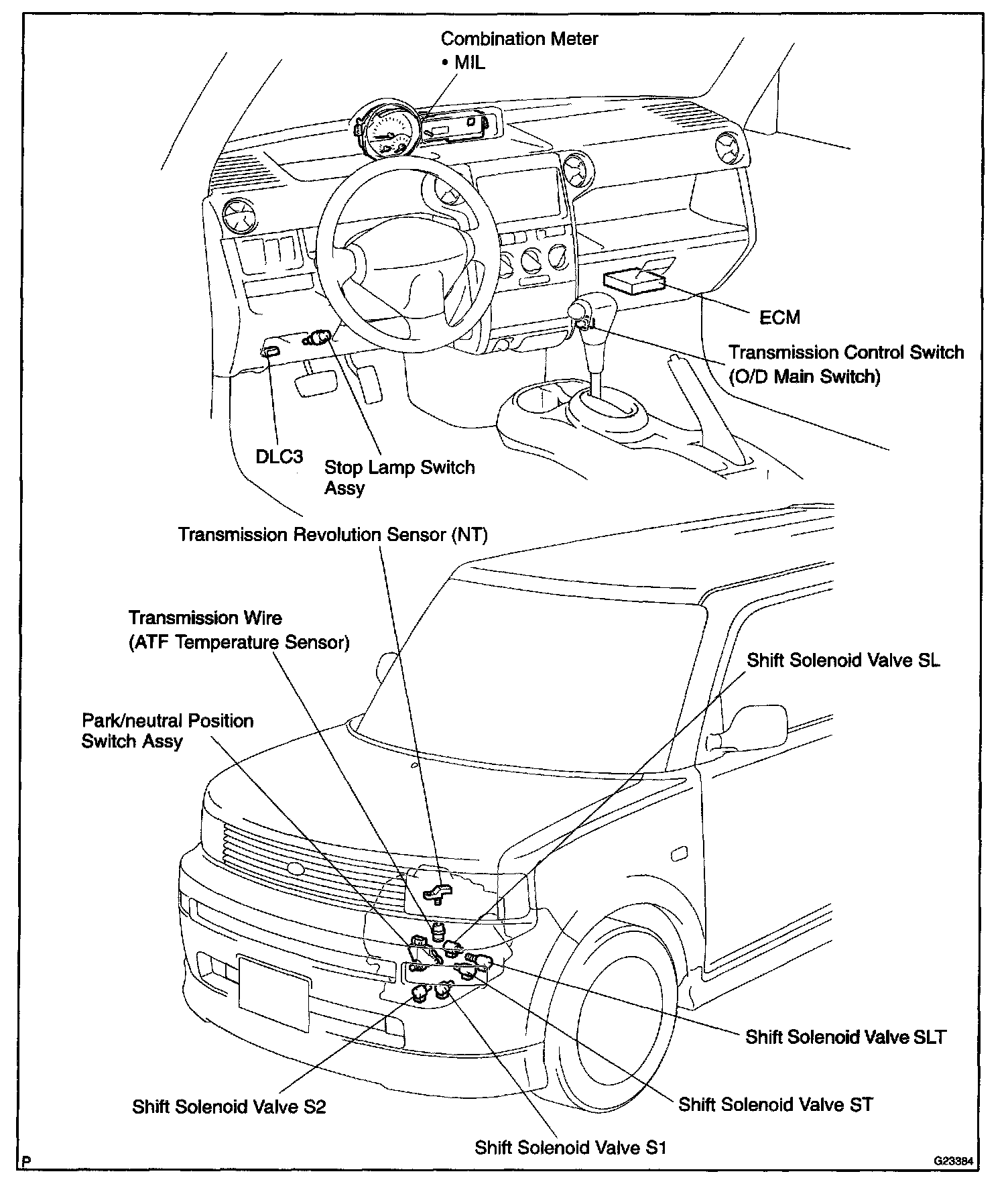 Combination Meter
• MIL

ECM

Transmission Control Switch
(O/D Main Switch)

DLC3

Stop Lamp Switch
Assy

Transmission Revolution Sensor (NT)

Transmission Wire
(ATF Temperature Sensor)

Shift Solenoid Valve SL

Park/neutral Position
Switch Assy

Shift Solenoid Valve SLT

Shift Solenoid Valve ST

Shift Solenoid Valve S2

Shift Solenoid Valve S1

P

G23384