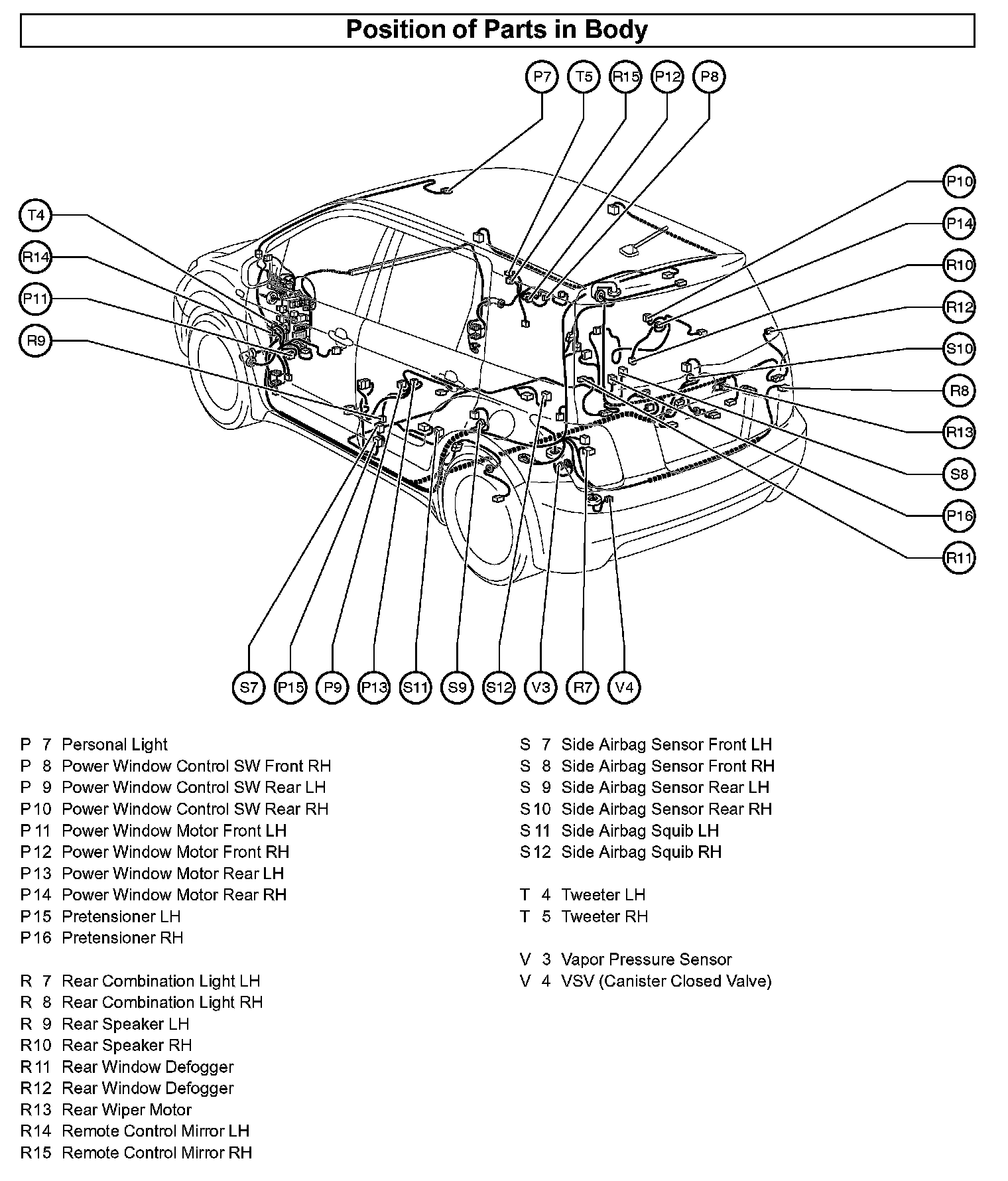 Position of Parts in Body

P7
T5
R15
P12
P8
T4
R14
P11
R9
P10
P14
R10
R12
S10
R8
R13
S8
P16
R11
S7
P15
P9
P13
S11
S9
S12
V3
R7
V4

P 7 Personal Light
P 8 Power Window Control SW Front RH
P 9 Power Window Control SW Rear LH
P10 Power Window Control SW Rear RH
P11 Power Window Motor Front LH
P12 Power Window Motor Front RH
P13 Power Window Motor Rear LH
P14 Power Window Motor Rear RH
P15 Pretensioner LH
P16 Pretensioner RH

R 7 Rear Combination Light LH
R 8 Rear Combination Light RH
R 9 Rear Speaker LH
R10 Rear Speaker RH
R11 Rear Window Defogger
R12 Rear Window Defogger
R13 Rear Wiper Motor
R14 Remote Control Mirror LH
R15 Remote Control Mirror RH

S 7 Side Airbag Sensor Front LH
S 8 Side Airbag Sensor Front RH
S 9 Side Airbag Sensor Rear LH
S10 Side Airbag Sensor Rear RH
S11 Side Airbag Squib LH
S12 Side Airbag Squib RH

T 4 Tweeter LH
T 5 Tweeter RH

V 3 Vapor Pressure Sensor
V 4 VSV (Canister Closed Valve)