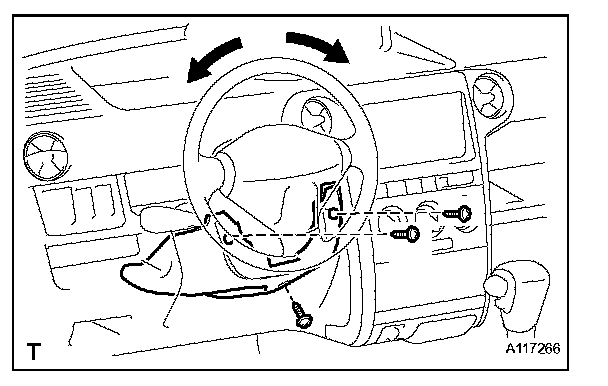 T

A117266