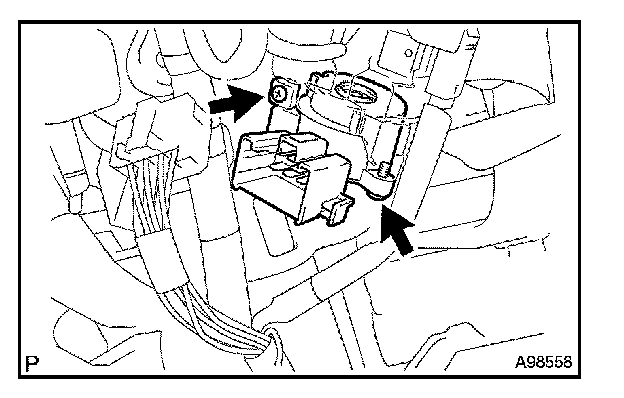 P

A98558