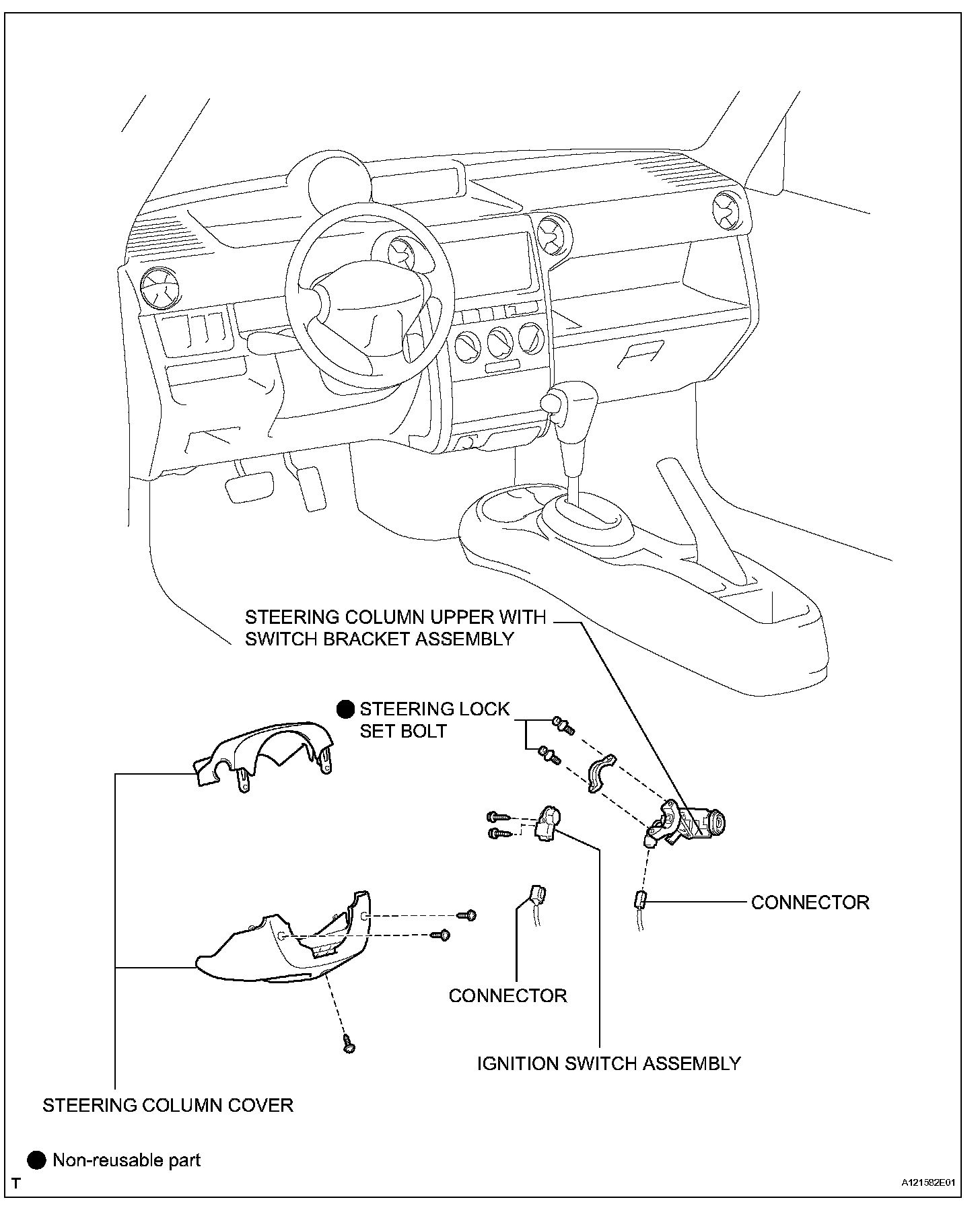 STEERING COLUMN UPPER WITH SWITCH BRACKET ASSEMBLY

● STEERING LOCK SET BOLT

CONNECTOR

CONNECTOR

IGNITION SWITCH ASSEMBLY

STEERING COLUMN COVER

● Non-reusable part

T

A121582E01