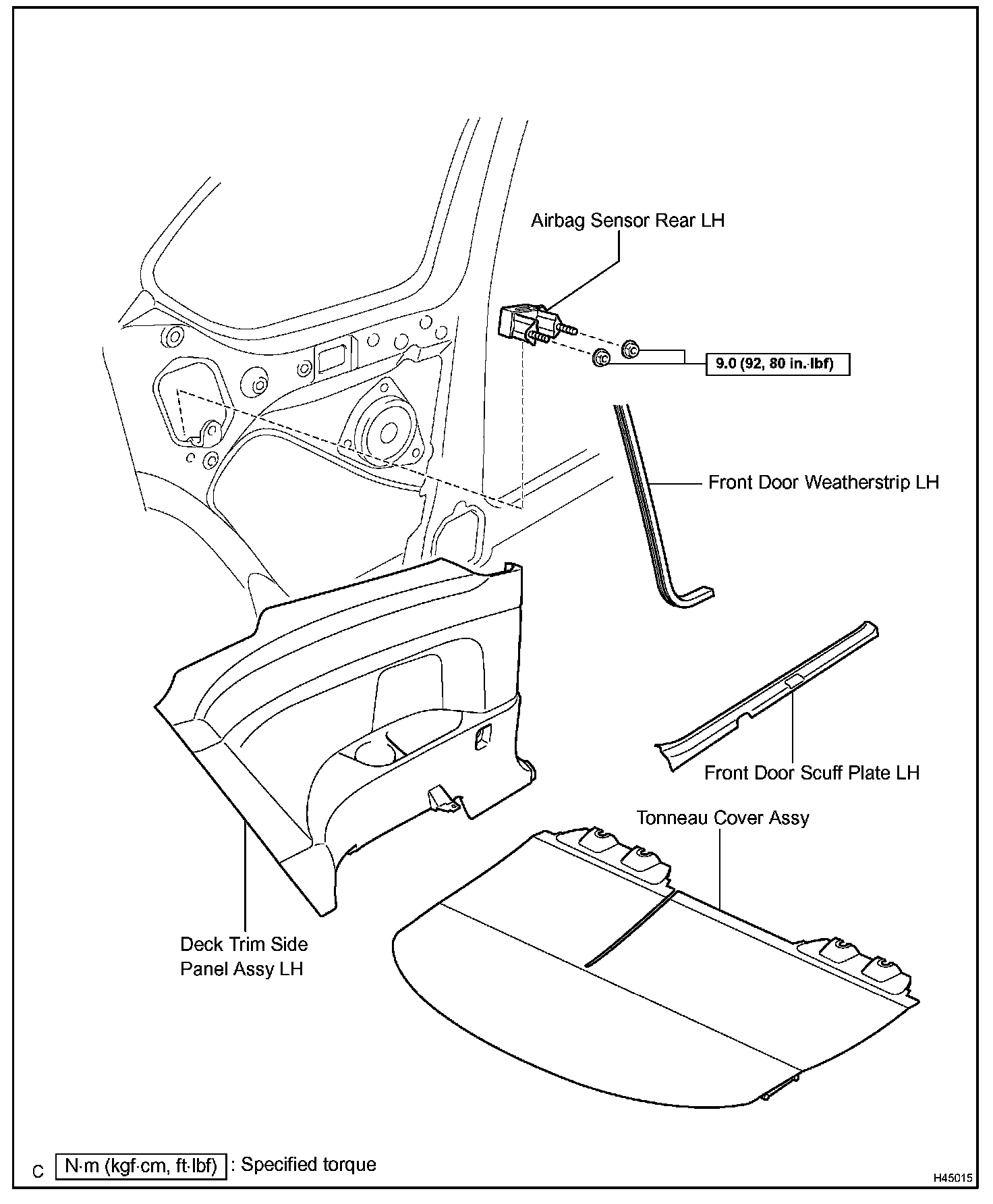 Airbag Sensor Rear LH

9.0 (92, 80 in.·lbf)

Front Door Weatherstrip LH

Front Door Scuff Plate LH

Tonneau Cover Assy

Deck Trim Side Panel Assy LH

C N·m (kgf·cm, ft·lbf) : Specified torque

H45015