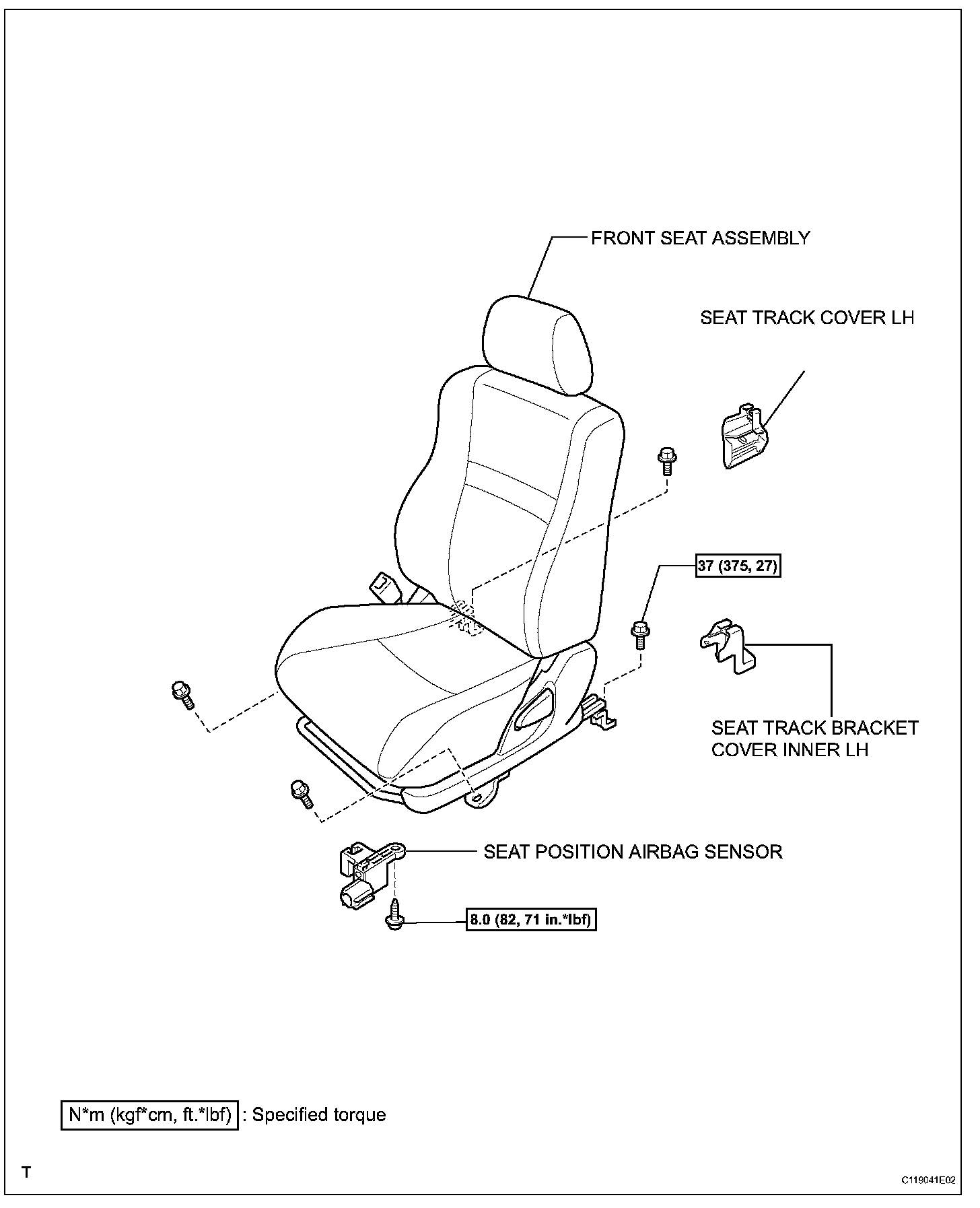 FRONT SEAT ASSEMBLY

SEAT TRACK COVER LH

37 (375, 27)

SEAT TRACK BRACKET COVER INNER LH

SEAT POSITION AIRBAG SENSOR

8.0 (82, 71 in.*lbf)

N*m (kgf*cm, ft.*lbf) : Specified torque

T

C119041E02