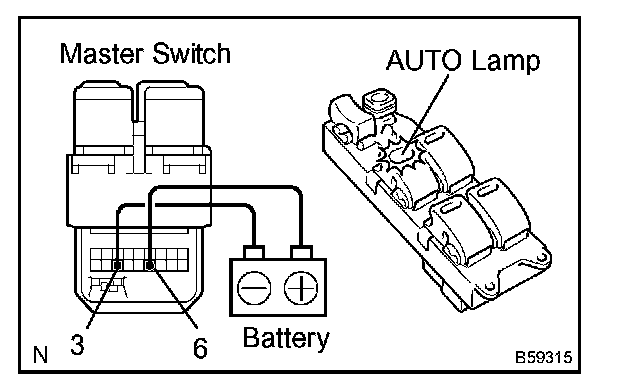 Master Switch

AUTO Lamp

3

6

Battery

N

B59315