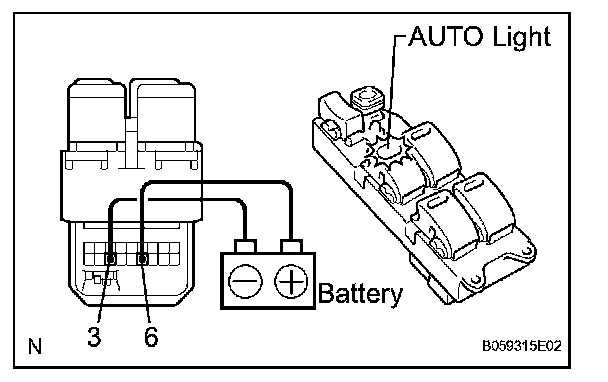 AUTO Light

Battery

3 6

N

B059315E02