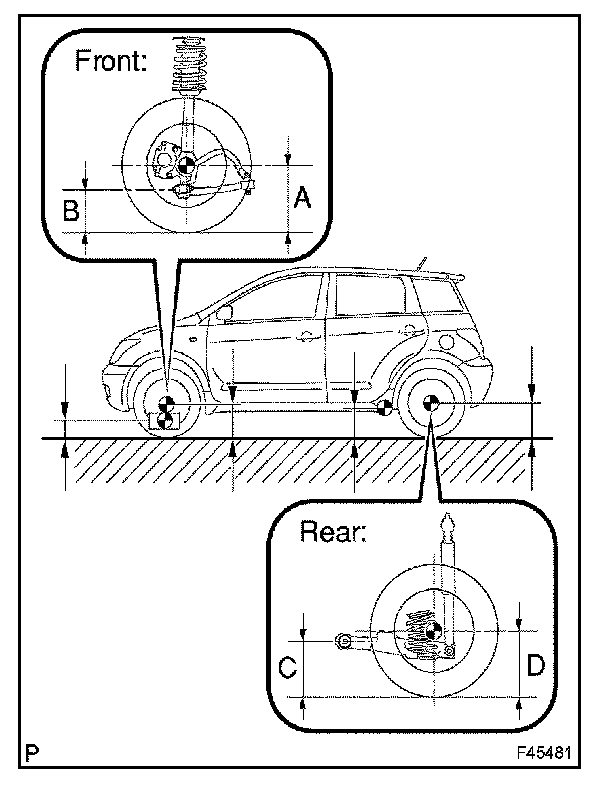 Front:

B

A

Rear:

C

D

P

F45481