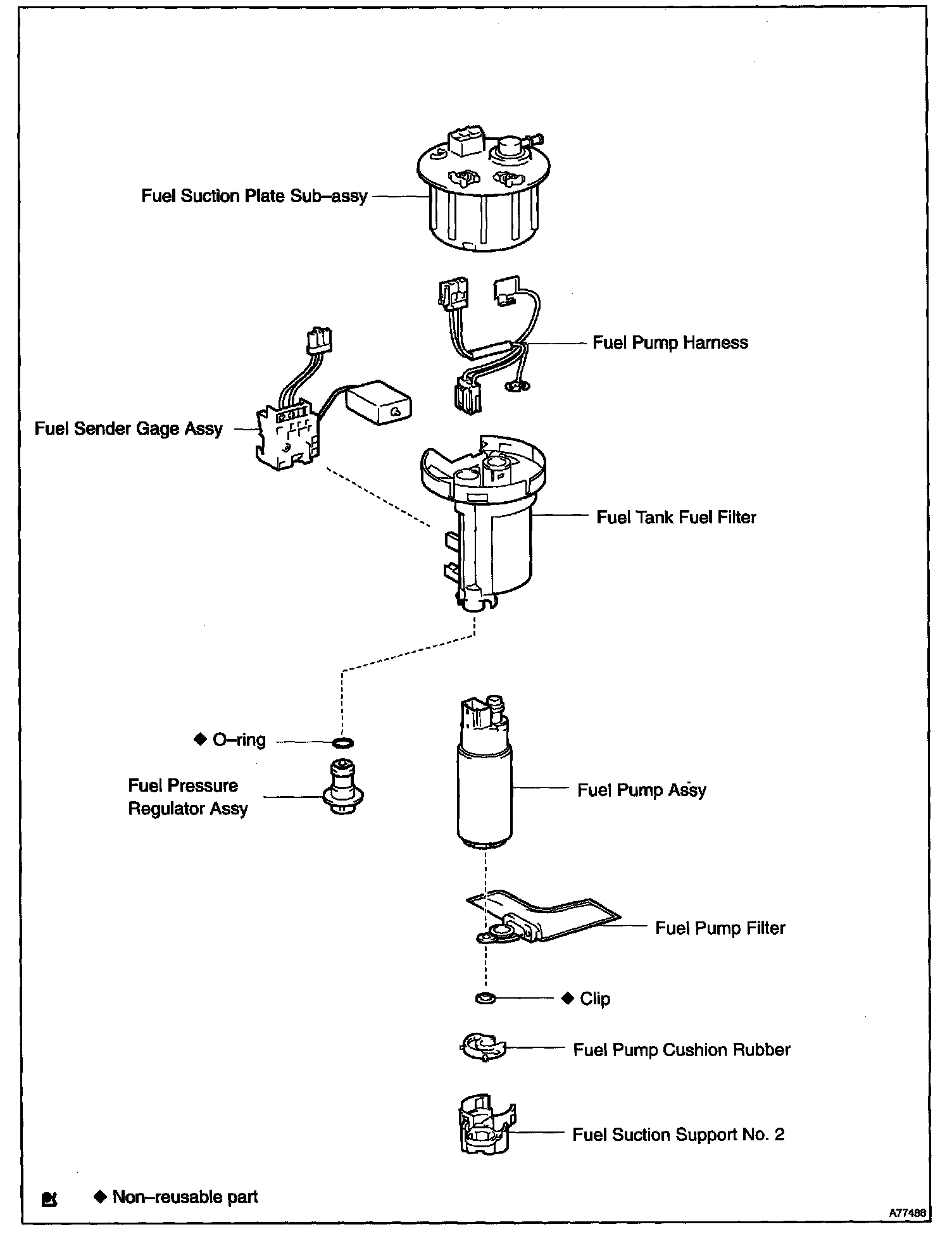 Fuel Suction Plate Sub–assy

Fuel Pump Harness

Fuel Sender Gage Assy

Fuel Tank Fuel Filter

◆ O–ring

Fuel Pressure Regulator Assy

Fuel Pump Assy

Fuel Pump Filter

◆ Clip

Fuel Pump Cushion Rubber

Fuel Suction Support No. 2

◆ Non–reusable part

A77486