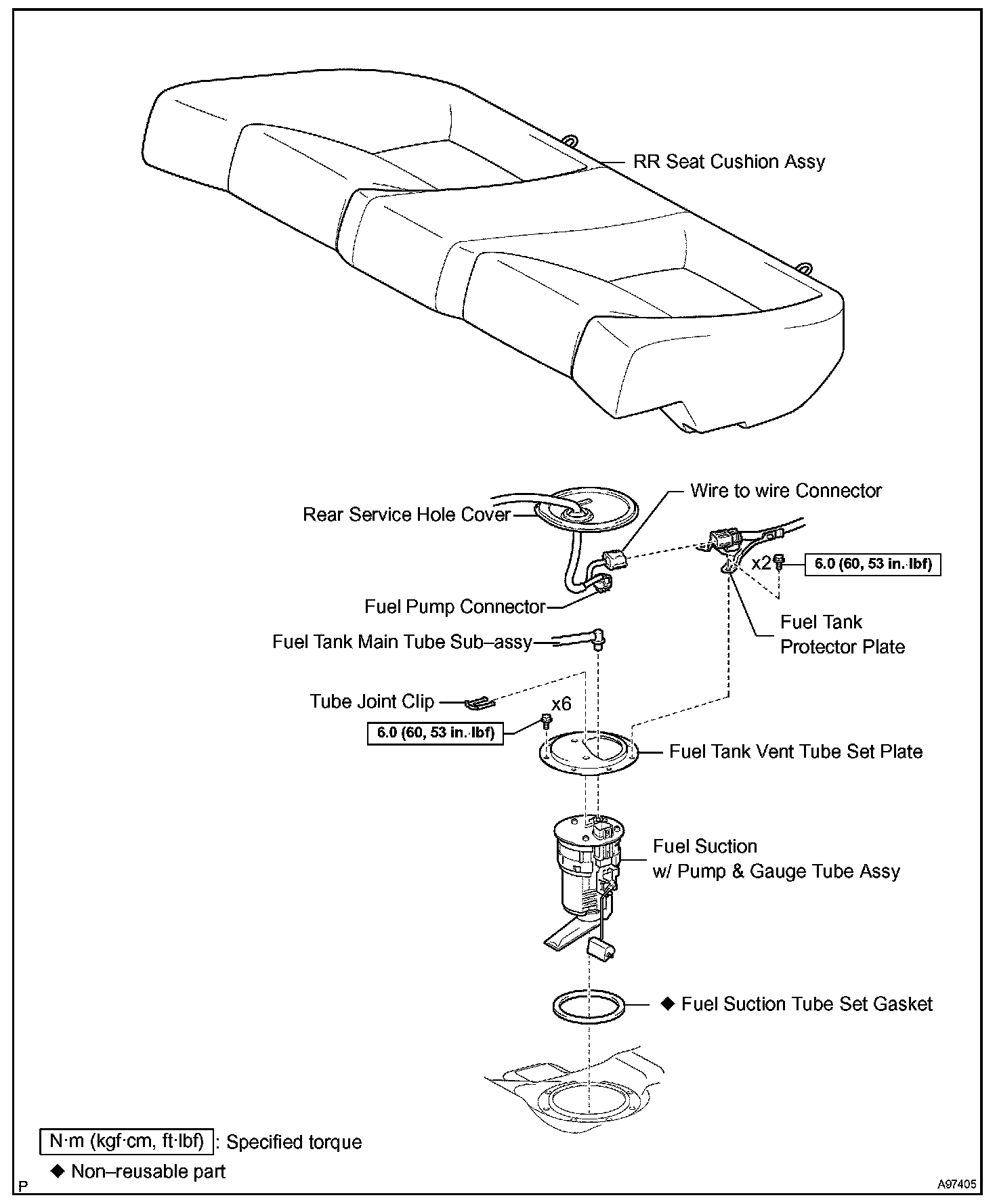 RR Seat Cushion Assy

Wire to wire Connector

Rear Service Hole Cover

x2

6.0 (60, 53 in.·lbf)

Fuel Pump Connector

Fuel Tank Protector Plate

Fuel Tank Main Tube Sub–assy

Tube Joint Clip

x6

6.0 (60, 53 in.·lbf)

Fuel Tank Vent Tube Set Plate

Fuel Suction w/ Pump & Gauge Tube Assy

◆ Fuel Suction Tube Set Gasket

N·m (kgf·cm, ft·lbf) : Specified torque

◆ Non–reusable part

P

A97405