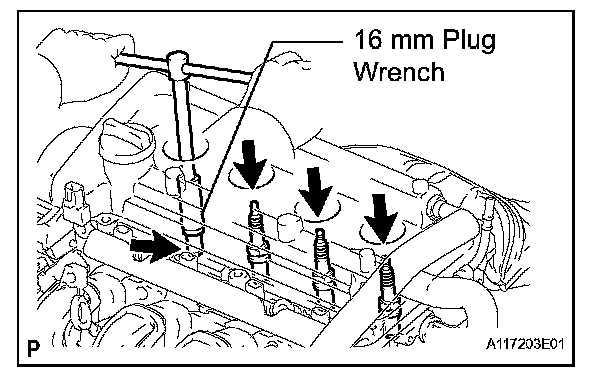 16 mm Plug Wrench

P

A117203E01