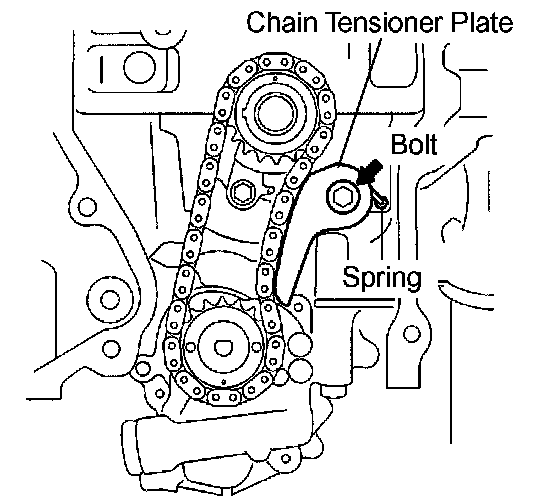 Chain Tensioner Plate
Bolt
Spring