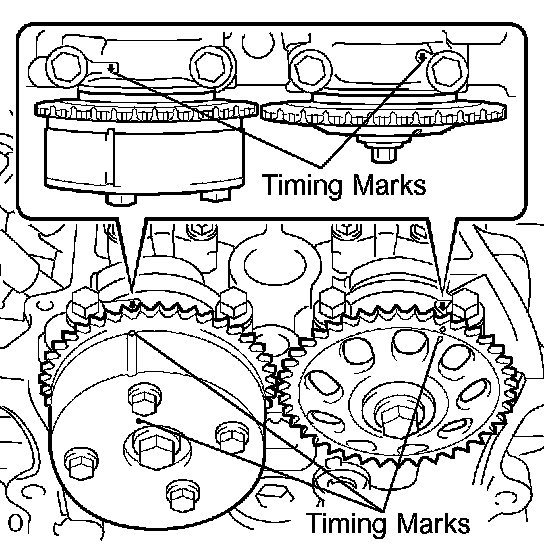 Timing Marks

Timing Marks