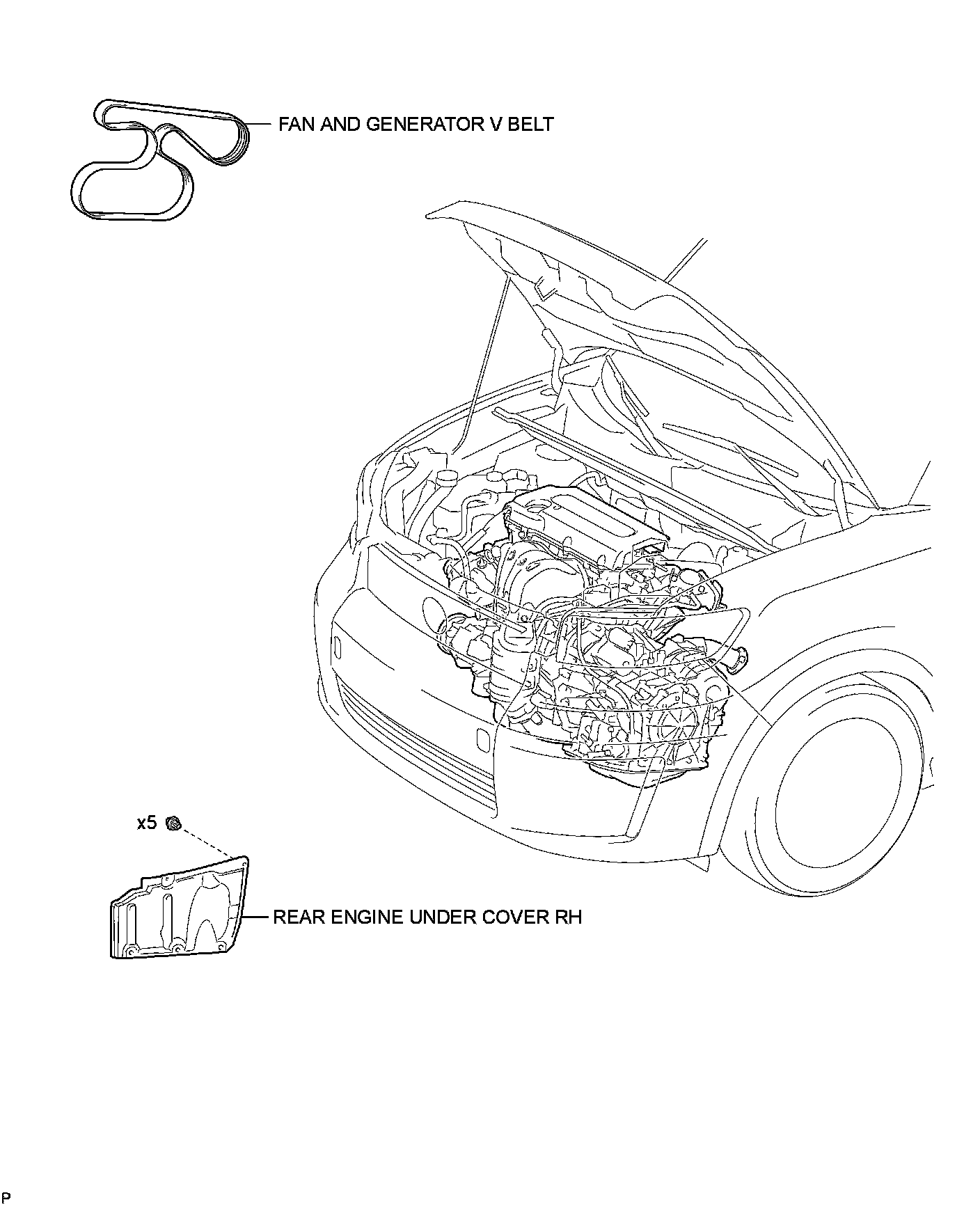 FAN AND GENERATOR V BELT

x5

REAR ENGINE UNDER COVER RH

P