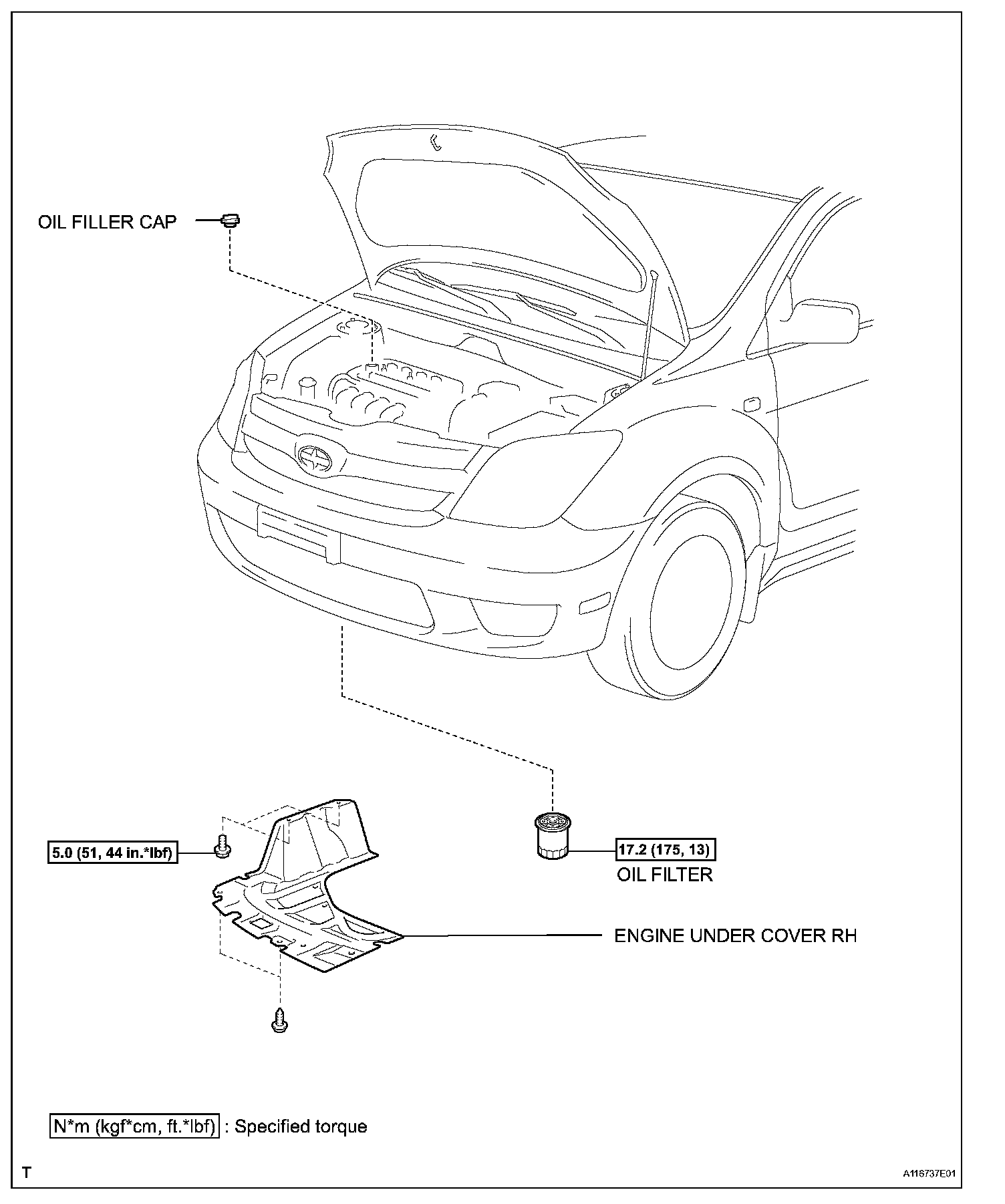 OIL FILLER CAP

5.0 (51, 44 in.*lbf)

17.2 (175, 13)

OIL FILTER

ENGINE UNDER COVER RH

N*m (kgf*cm, ft.*lbf) : Specified torque

T

A116737E01