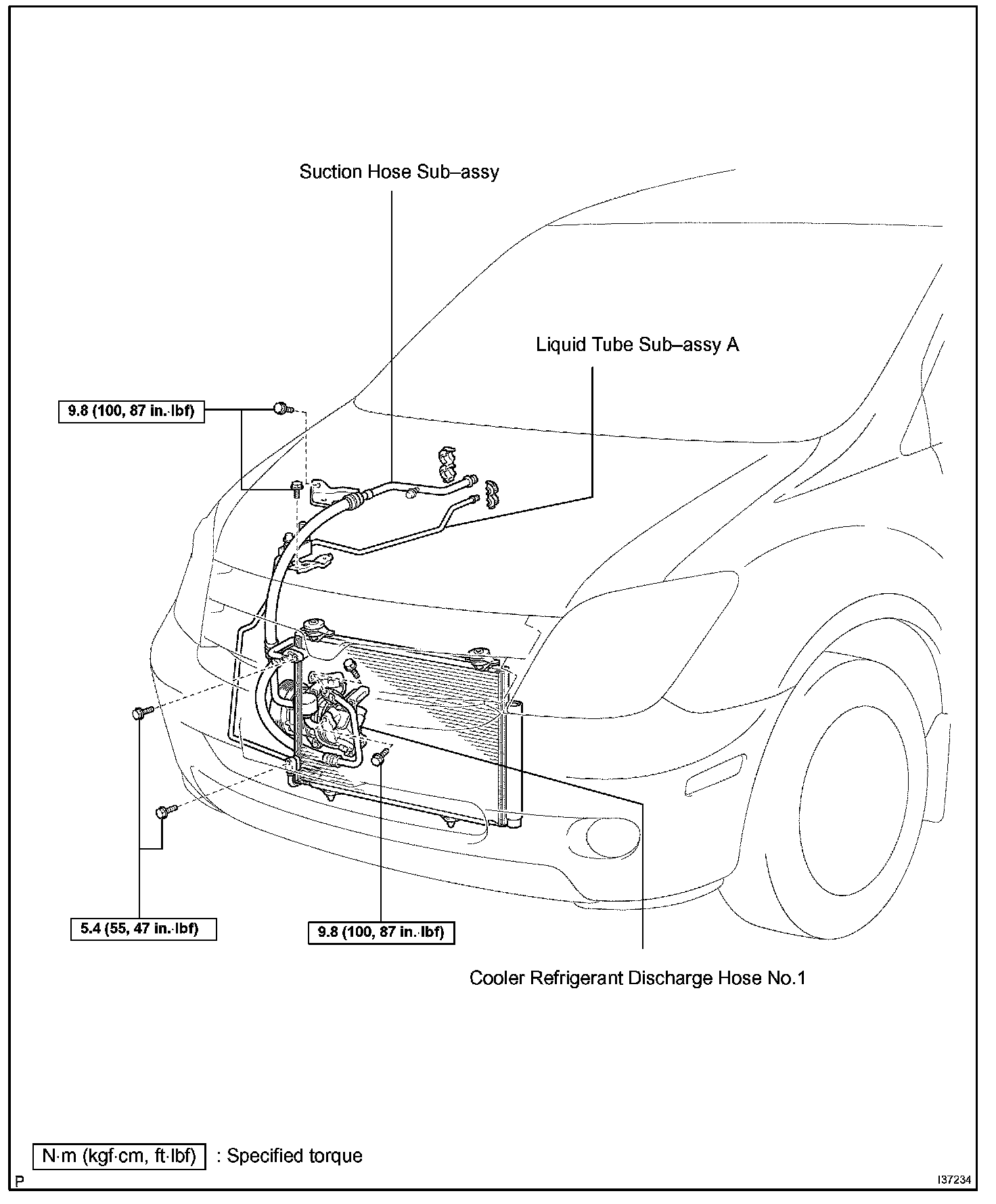 Suction Hose Sub–assy

Liquid Tube Sub–assy A

9.8 (100, 87 in.·lbf)

5.4 (55, 47 in.·lbf)

9.8 (100, 87 in.·lbf)

Cooler Refrigerant Discharge Hose No.1

N·m (kgf·cm, ft·lbf) : Specified torque

P

I37234